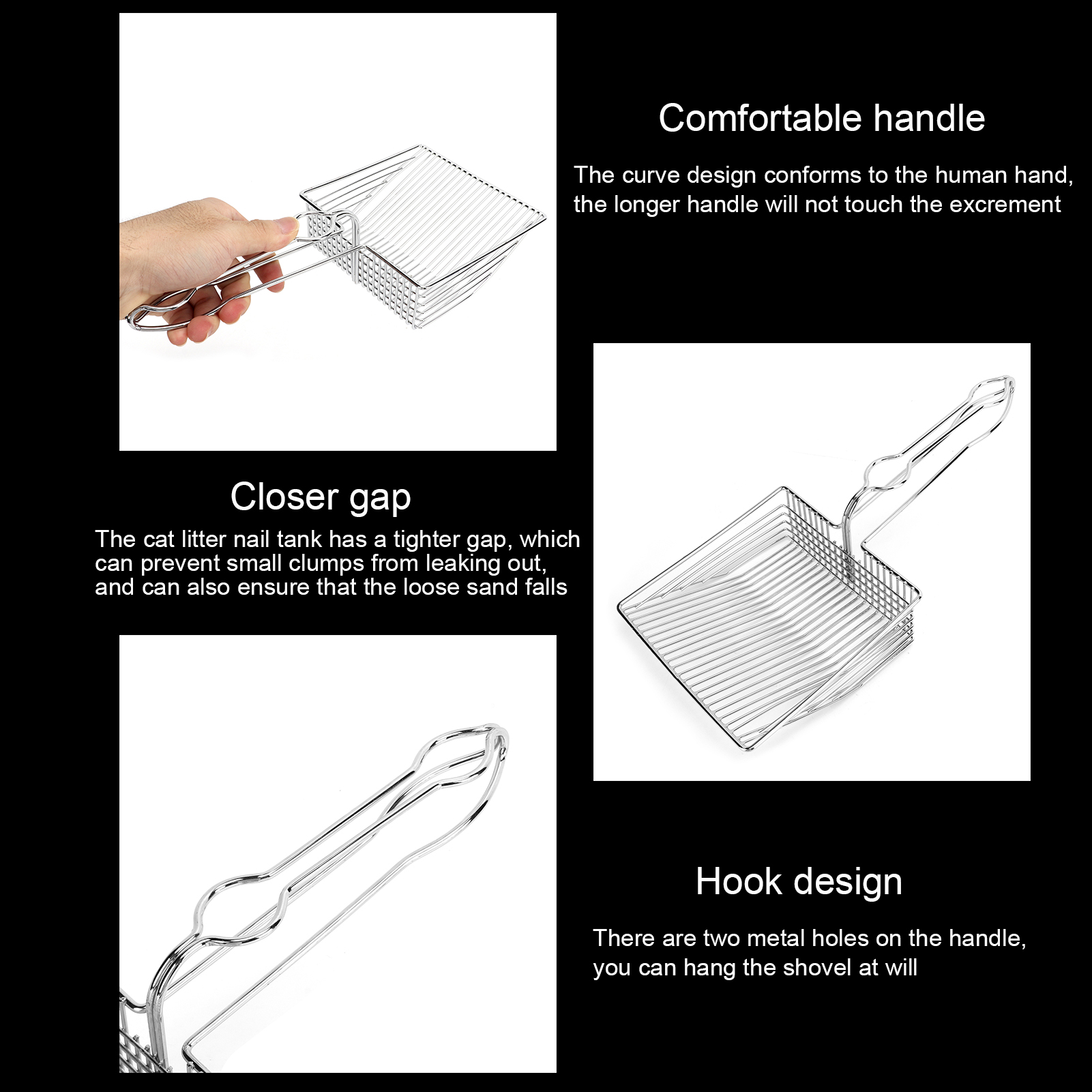 Comfortable handle

The curve design conforms to the human hand, the longer handle will not touch the excrement

Closer gap

The cat litter nail tank has a tighter gap, which can prevent small clumps from leaking out, and can also ensure that the loose sand falls

Hook design

There are two metal holes on the handle, you can hang the shovel at will