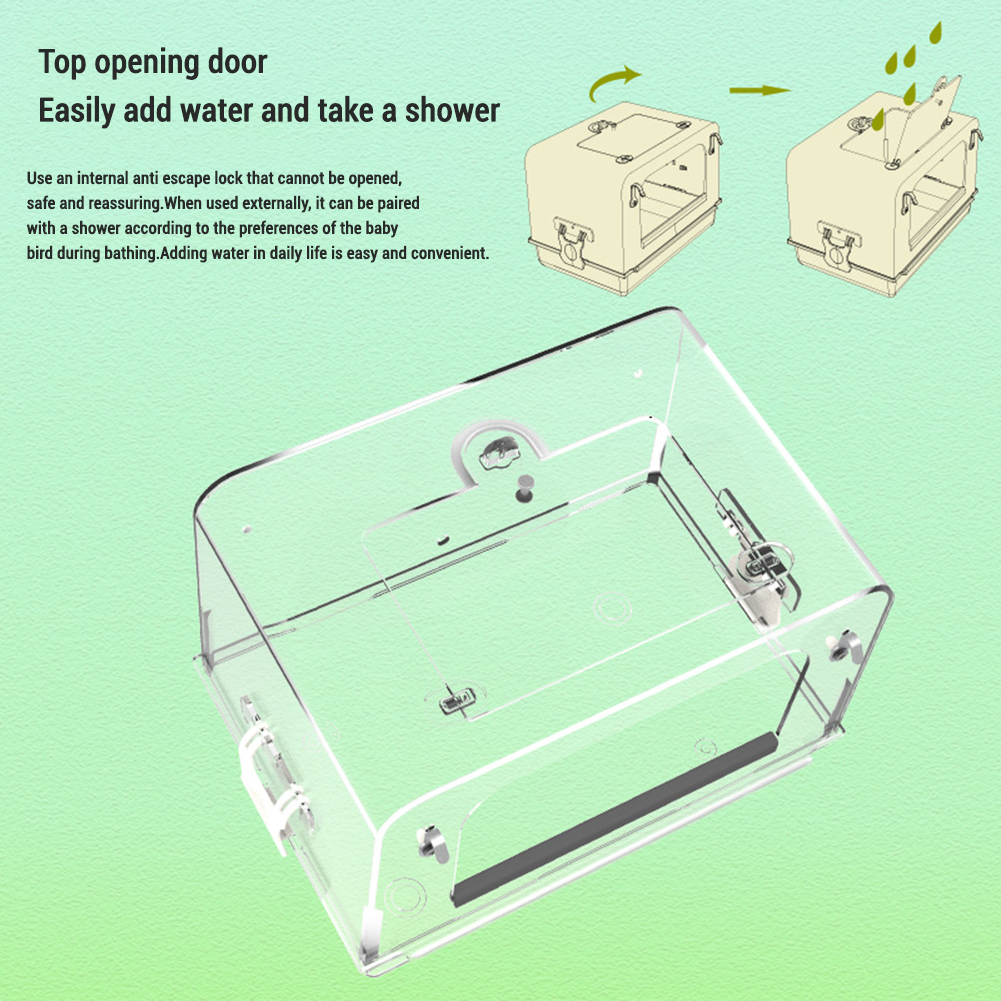 Top opening door
Easily add water and take a shower

Use an internal anti escape lock that cannot be opened, safe and reassuring.When used externally, it can be paired with a shower according to the preferences of the baby bird during bathing.Adding water in daily life is easy and convenient.