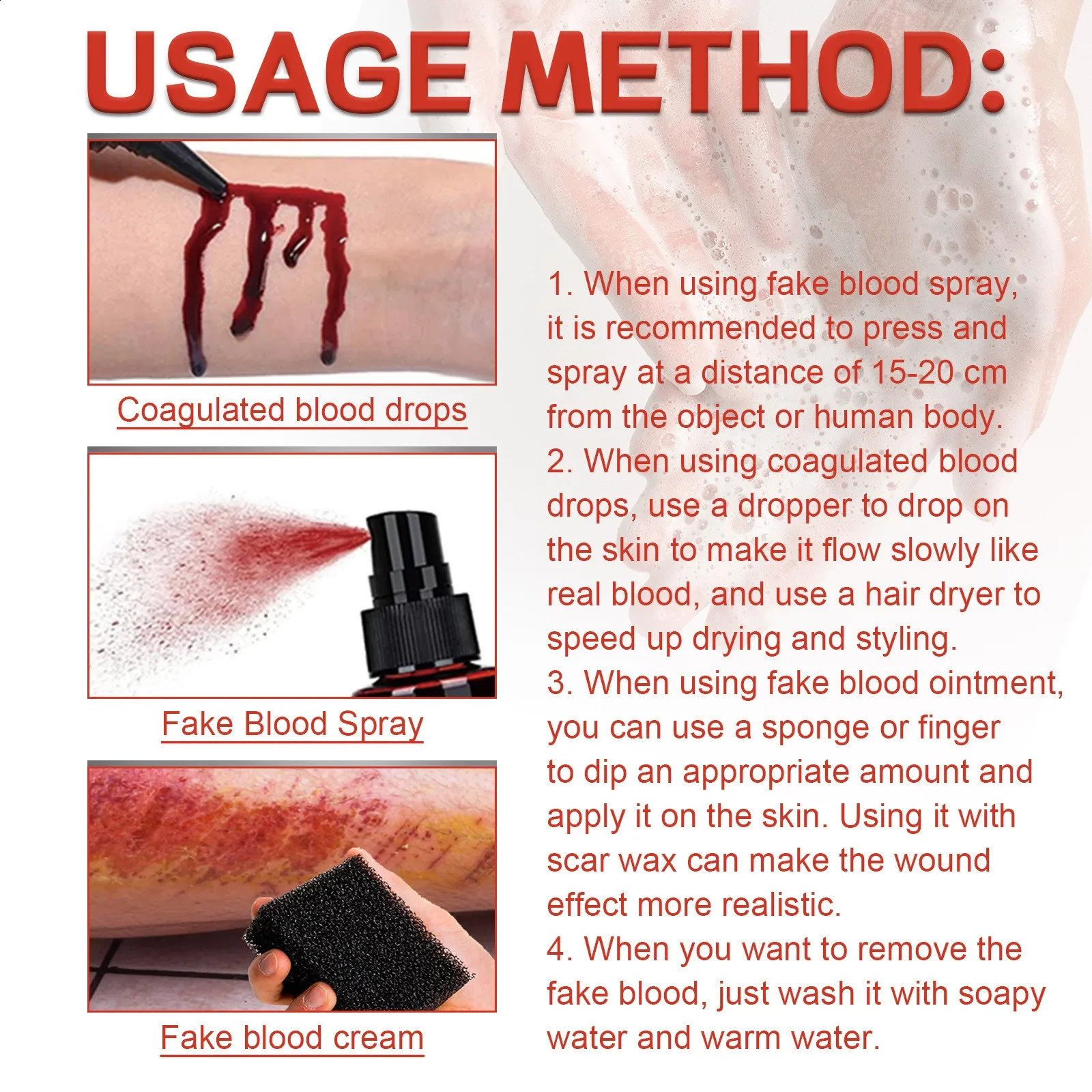 USAGE METHOD:

Coagulated blood drops

Fake Blood Spray

Fake blood cream

1. When using fake blood spray, it is recommended to press and spray at a distance of 15-20 cm from the object or human body.
2. When using coagulated blood drops, use a dropper to drop on the skin to make it flow slowly like real blood, and use a hair dryer to speed up drying and styling.
3. When using fake blood ointment, you can use a sponge or finger to dip an appropriate amount and apply it on the skin. Using it with scar wax can make the wound effect more realistic.
4. When you want to remove the fake blood, just wash it with soapy water and warm water.