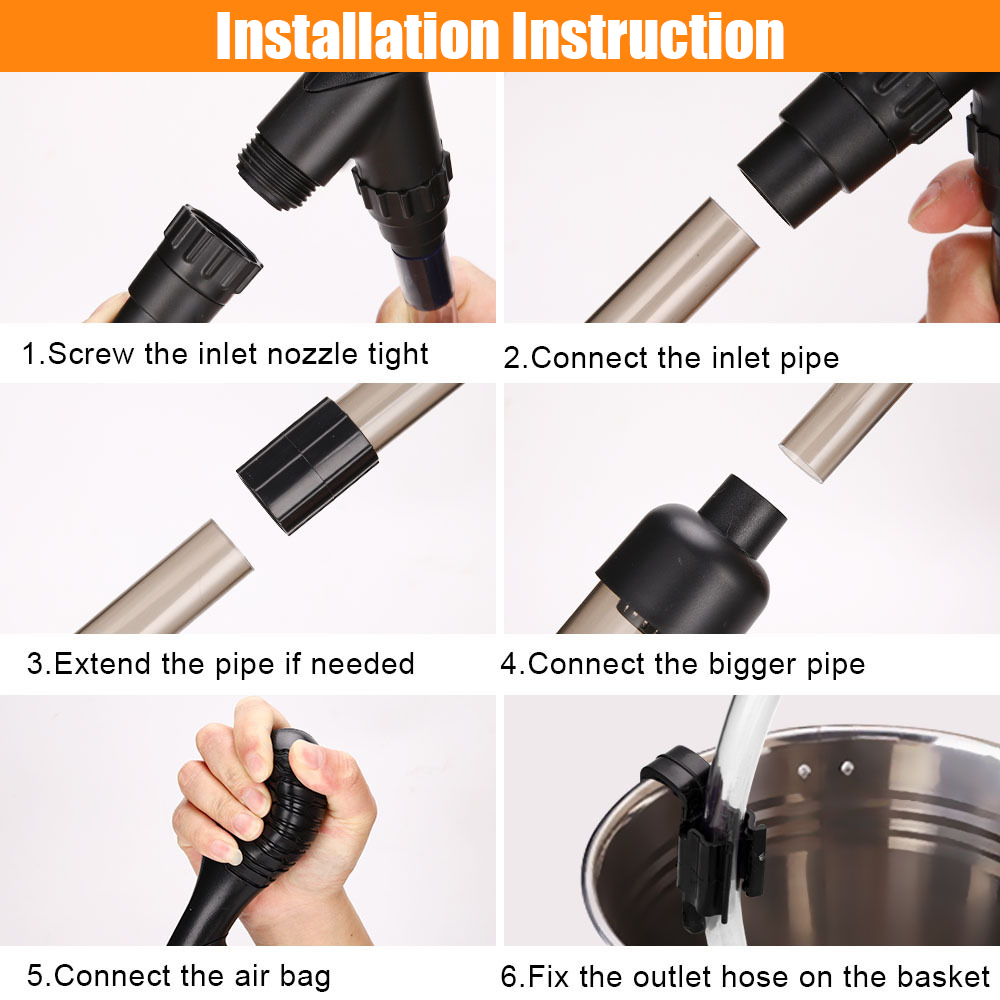 Installation Instruction

1.Screw the inlet nozzle tight

2.Connect the inlet pipe

3.Extend the pipe if needed

4.Connect the bigger pipe

5.Connect the air bag

6.Fix the outlet hose on the basket