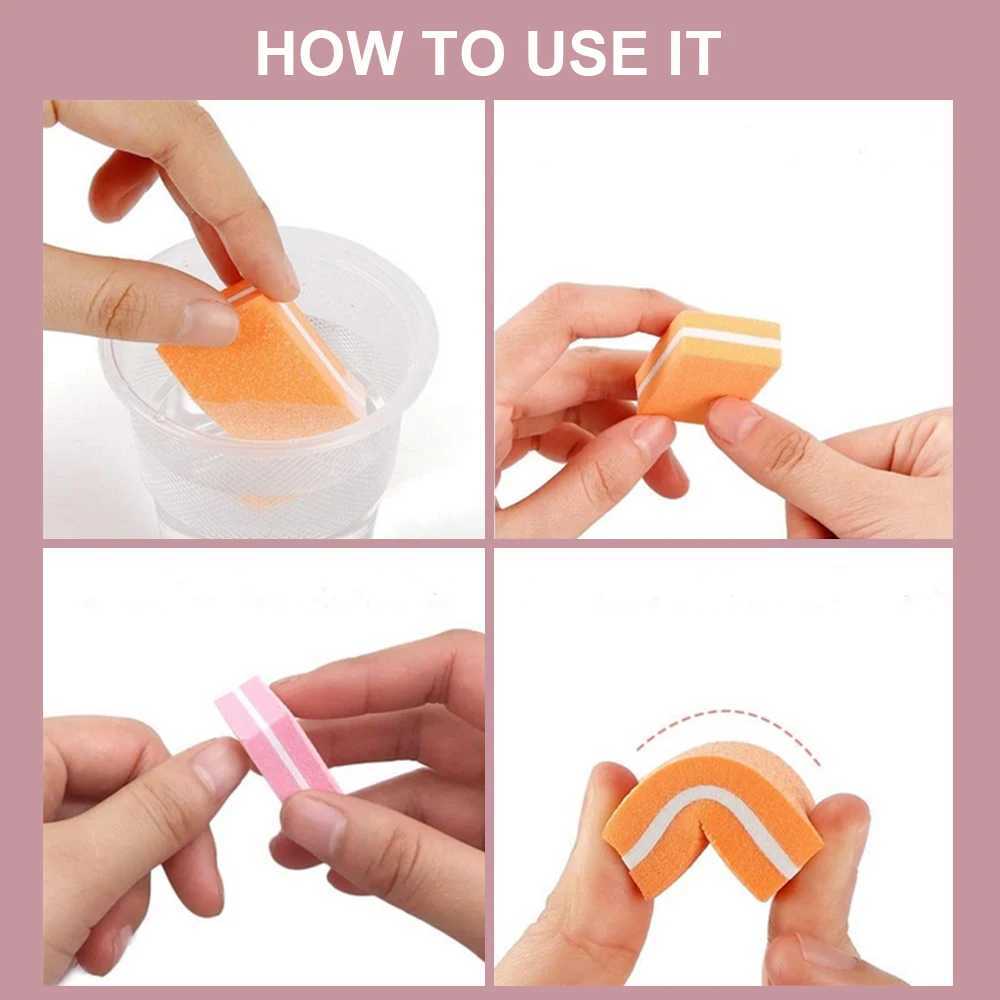 HOW TO USE IT