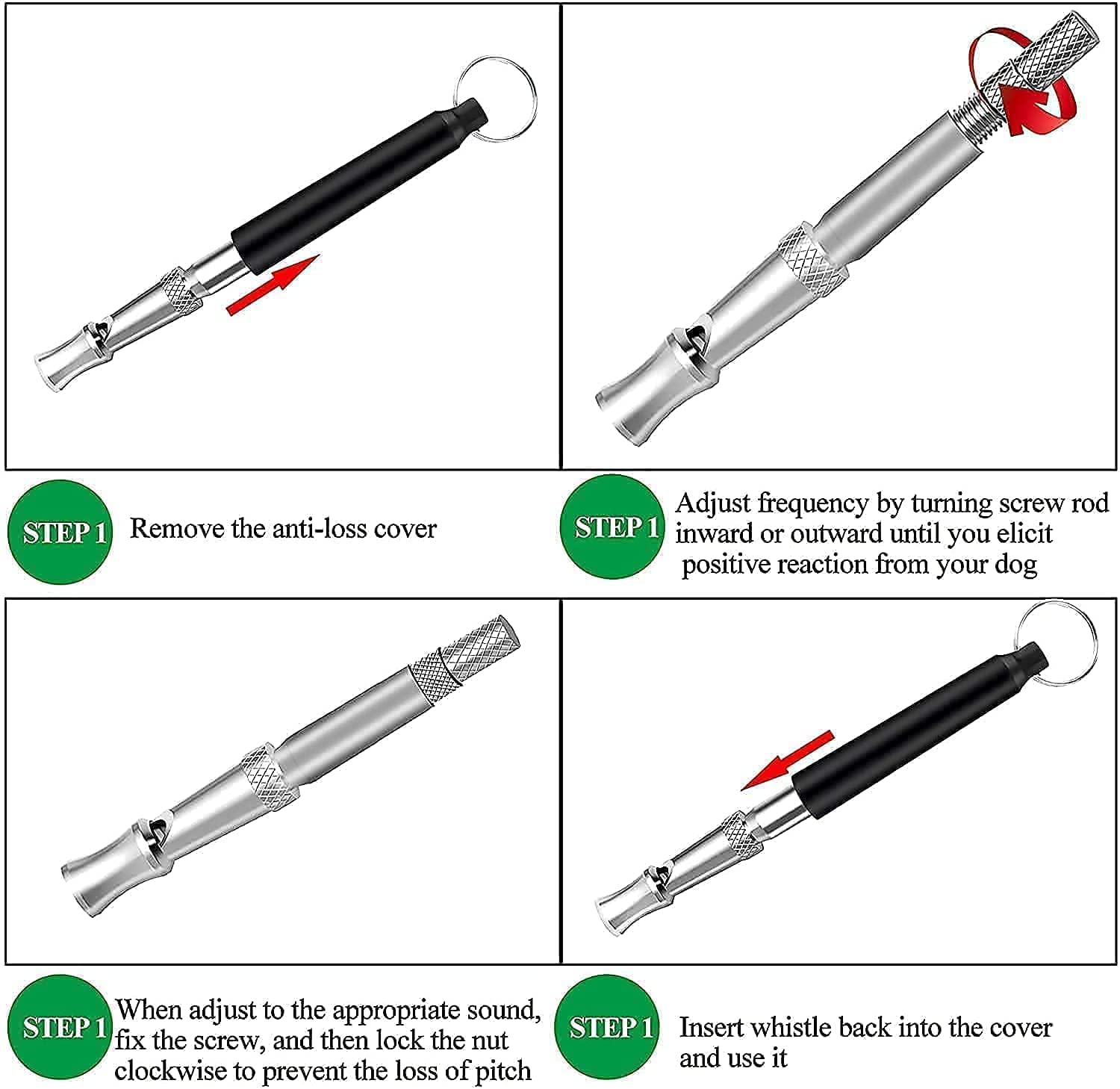 STEP 1 Remove the anti-loss cover

STEP 1 Adjust frequency by turning screw rod inward or outward until you elicit positive reaction from your dog

STEP 1 When adjust to the appropriate sound, fix the screw, and then lock the nut clockwise to prevent the loss of pitch

STEP 1 Insert whistle back into the cover and use it