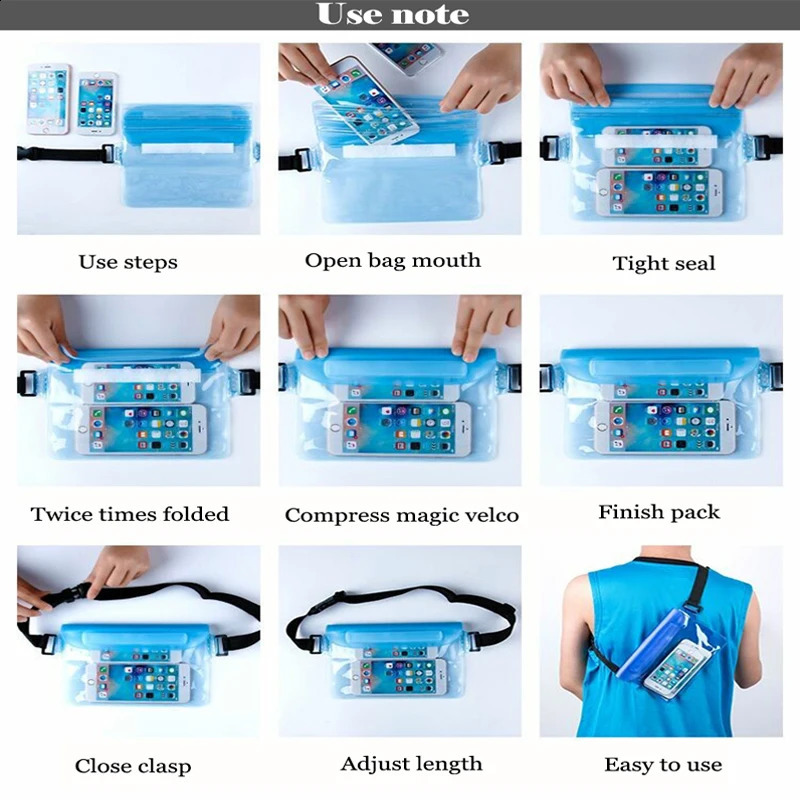 Use note

Use steps

Open bag mouth

Tight seal

Twice times folded

Compress magic velco

Finish pack

Close clasp

Adjust length

Easy to use