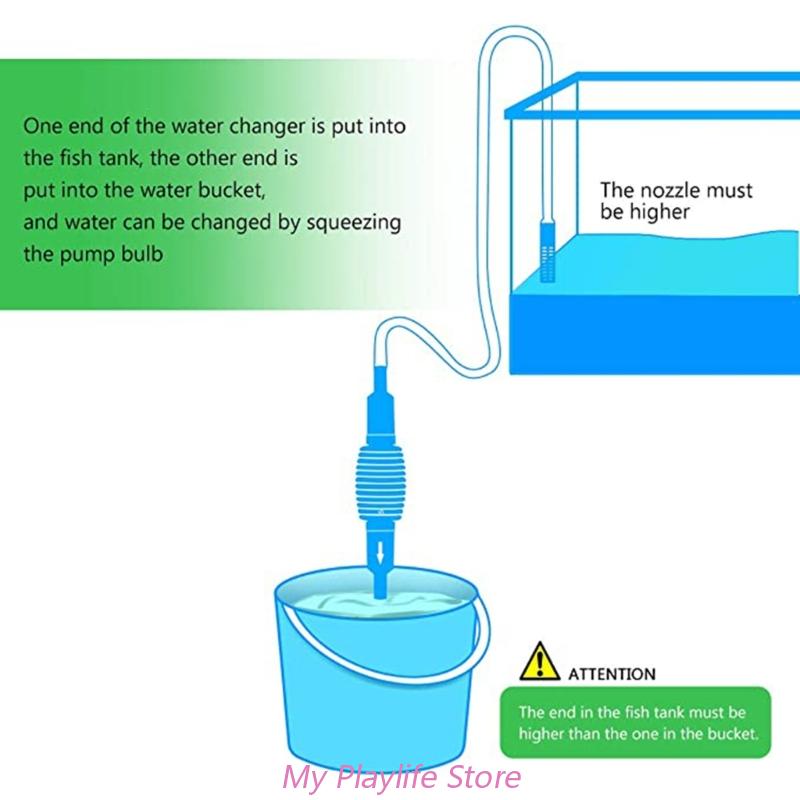 One end of the water changer is put into the fish tank, the other end is put into the water bucket, and water can be changed by squeezing the pump bulb

The nozzle must be higher

ATTENTION

The end in the fish tank must be higher than the one in the bucket.

My Playlife Store