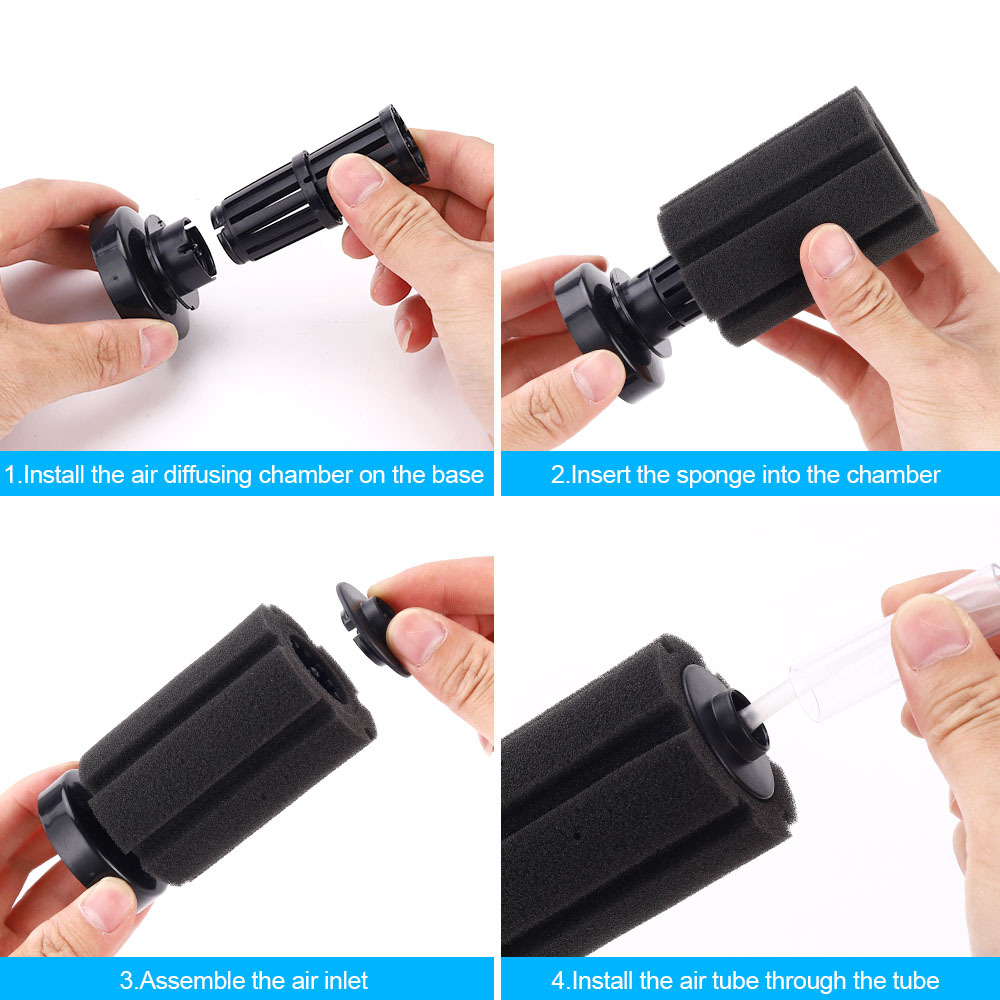 1.Install the air diffusing chamber on the base

2.Insert the sponge into the chamber

3.Assemble the air inlet

4.Install the air tube through the tube