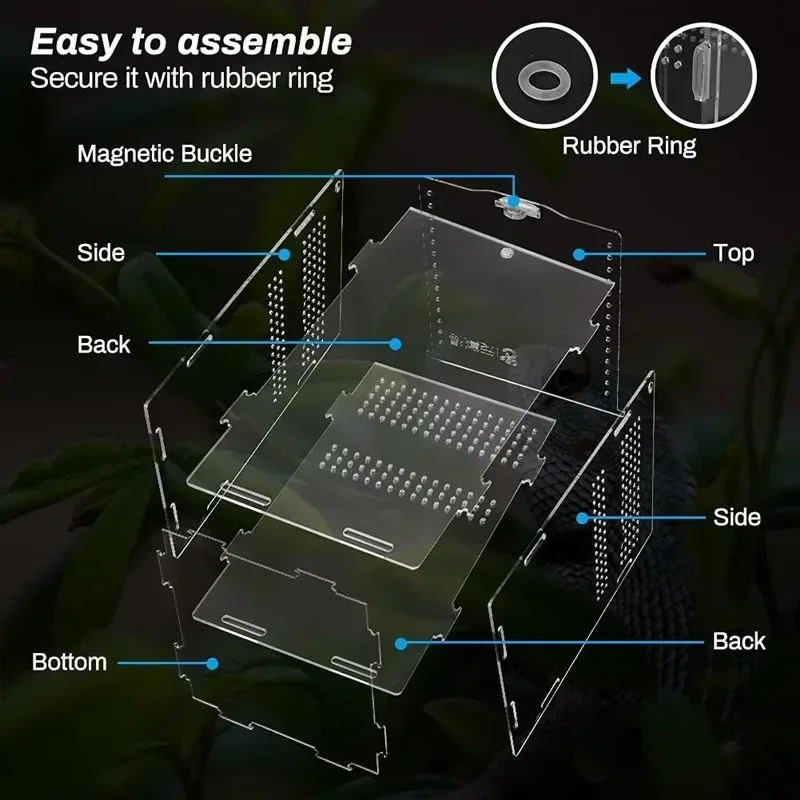 Easy to assemble
Secure it with rubber ring

Rubber Ring

Magnetic Buckle

Side

Top

Back

Side

Back

Bottom