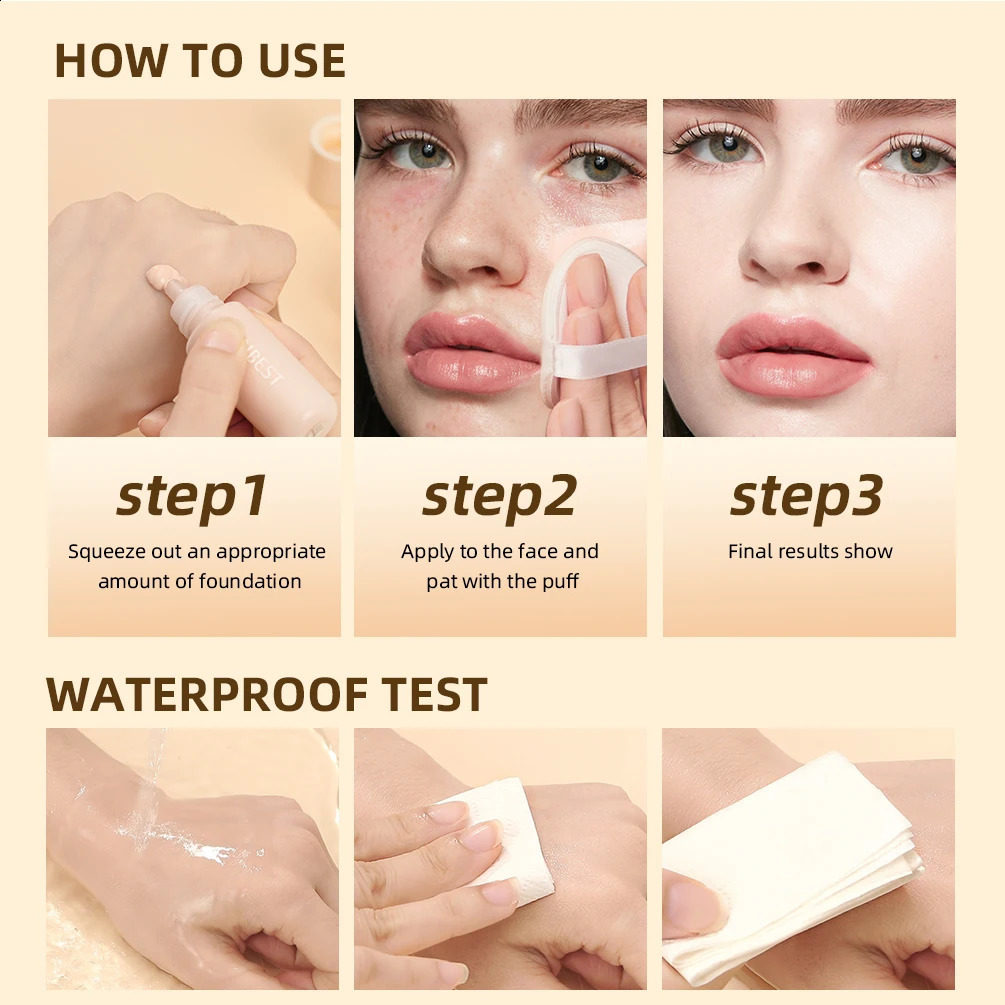 HOW TO USE

BEST

step1

Squeeze out an appropriate amount of foundation

step2

Apply to the face and pat with the puff

step3

Final results show

WATERPROOF TEST