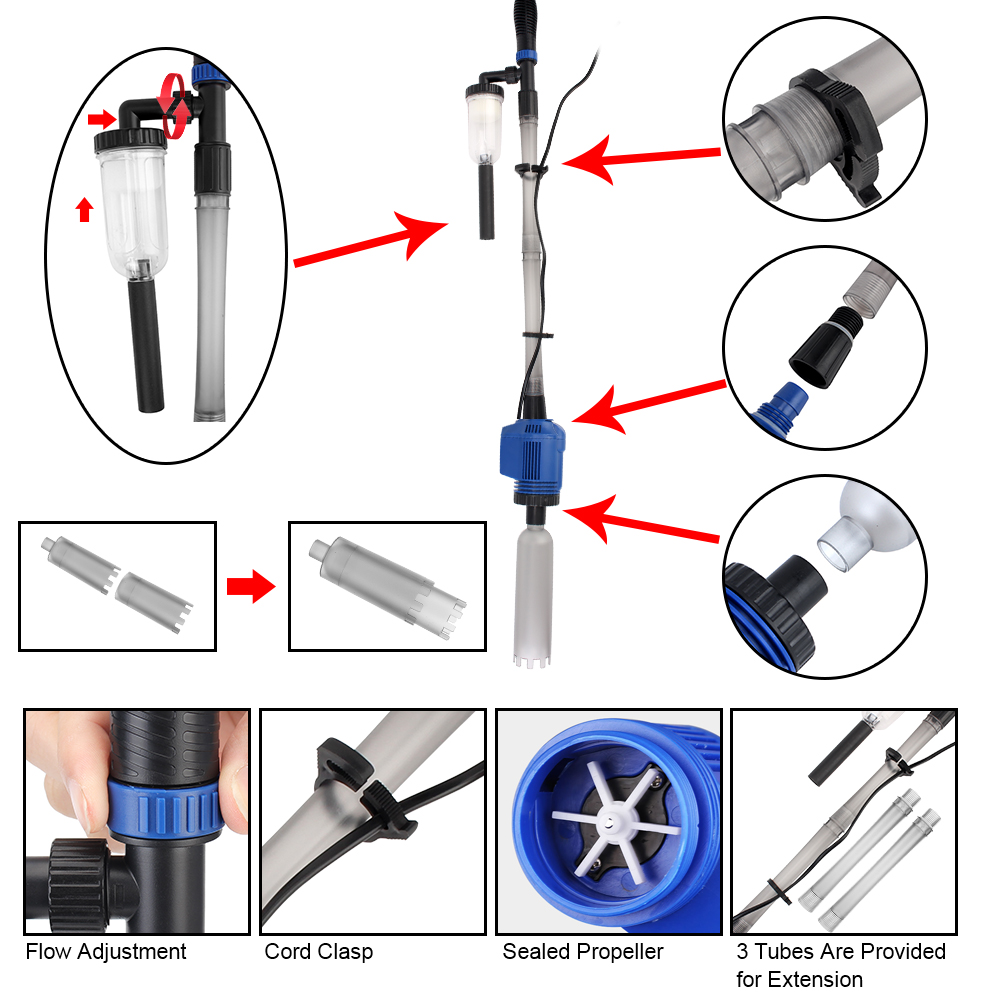 Flow Adjustment

Cord Clasp

Sealed Propeller

3 Tubes Are Provided for Extension