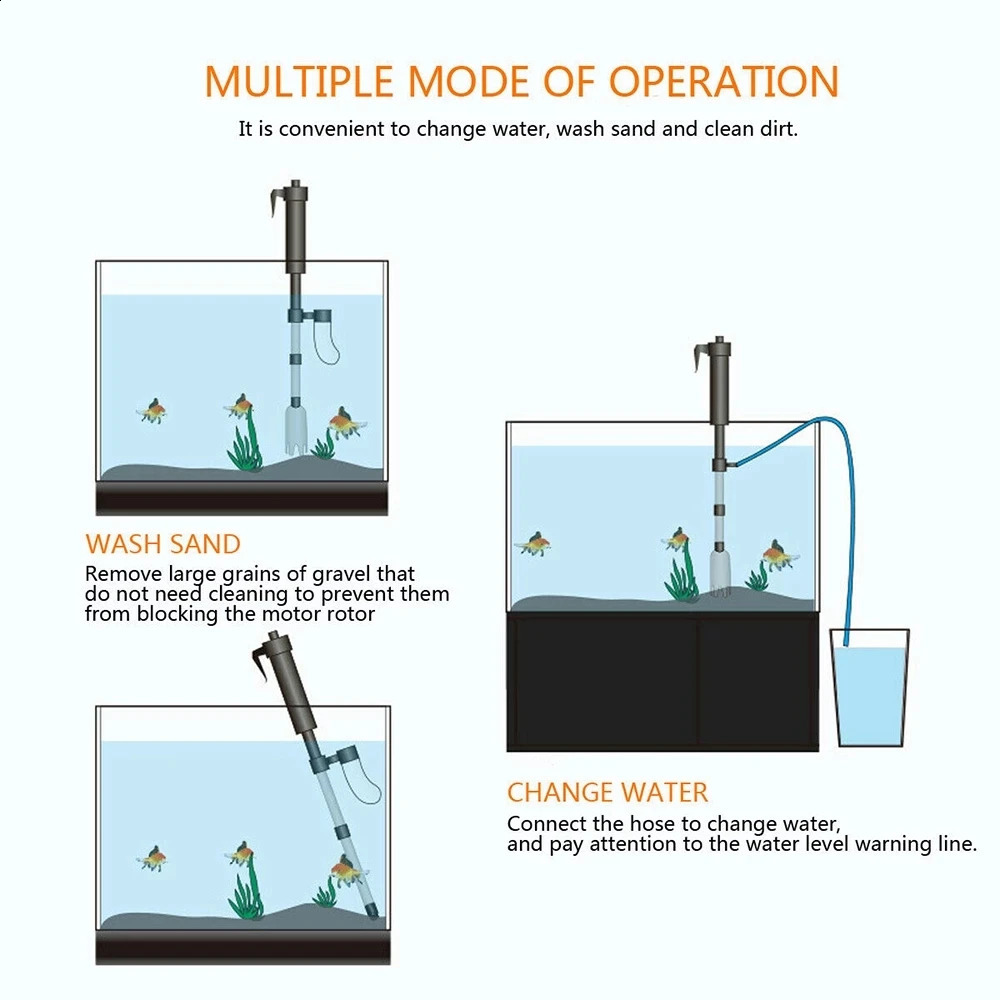 MULTIPLE MODE OF OPERATION

It is convenient to change water, wash sand and clean dirt.

WASH SAND

Remove large grains of gravel that do not need cleaning to prevent them from blocking the motor rotor

CHANGE WATER

Connect the hose to change water, and pay attention to the water level warning line.