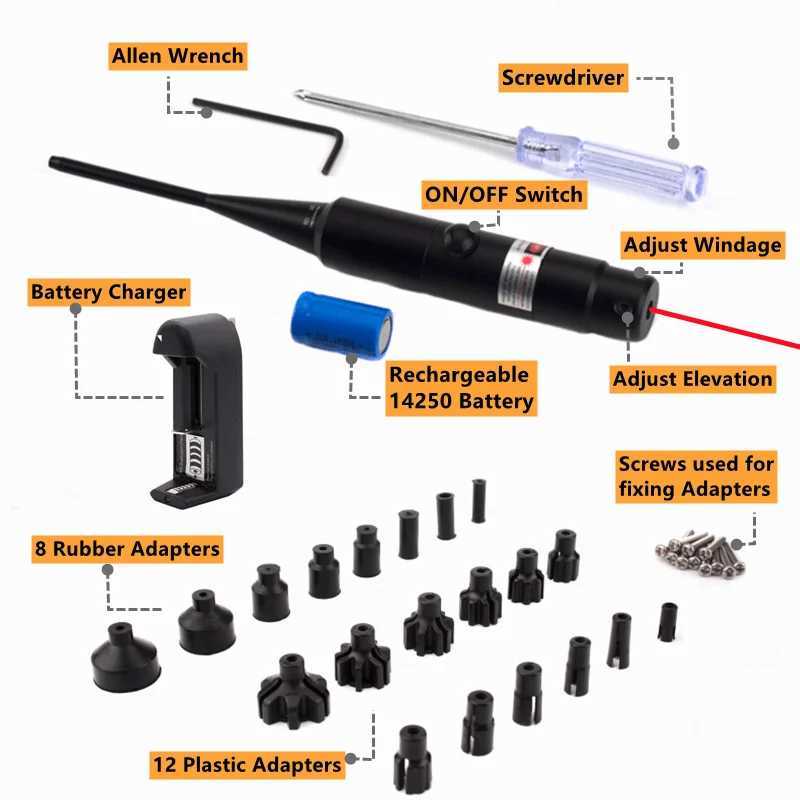 Allen Wrench

Screwdriver

ON/OFF Switch

Adjust Windage

Battery Charger

Rechargeable 14250 Battery

Adjust Elevation

Screws used for fixing Adapters

8 Rubber Adapters

12 Plastic Adapters