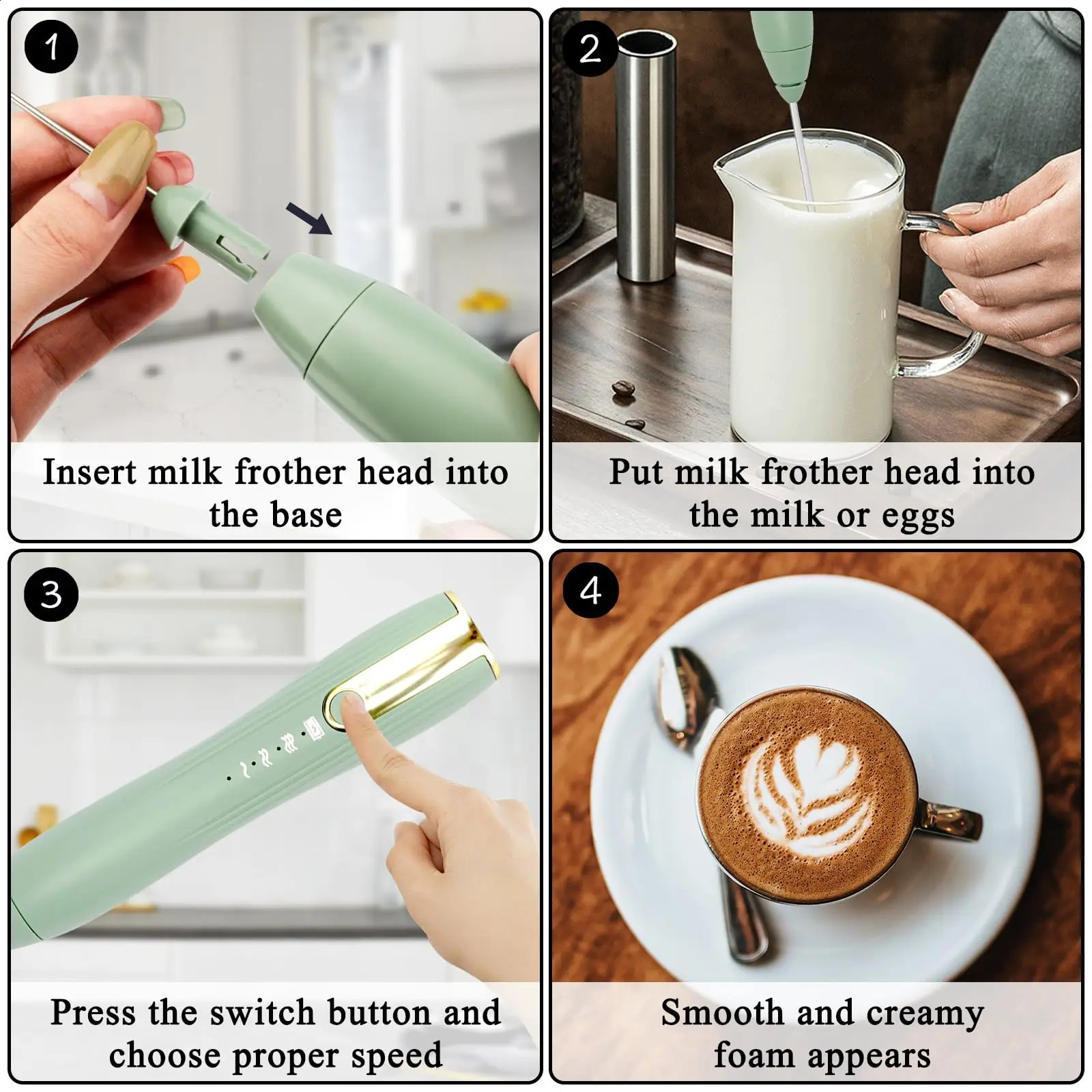 1

Insert milk frother head into the base

2

Put milk frother head into the milk or eggs

3

Press the switch button and choose proper speed

4

Smooth and creamy foam appears