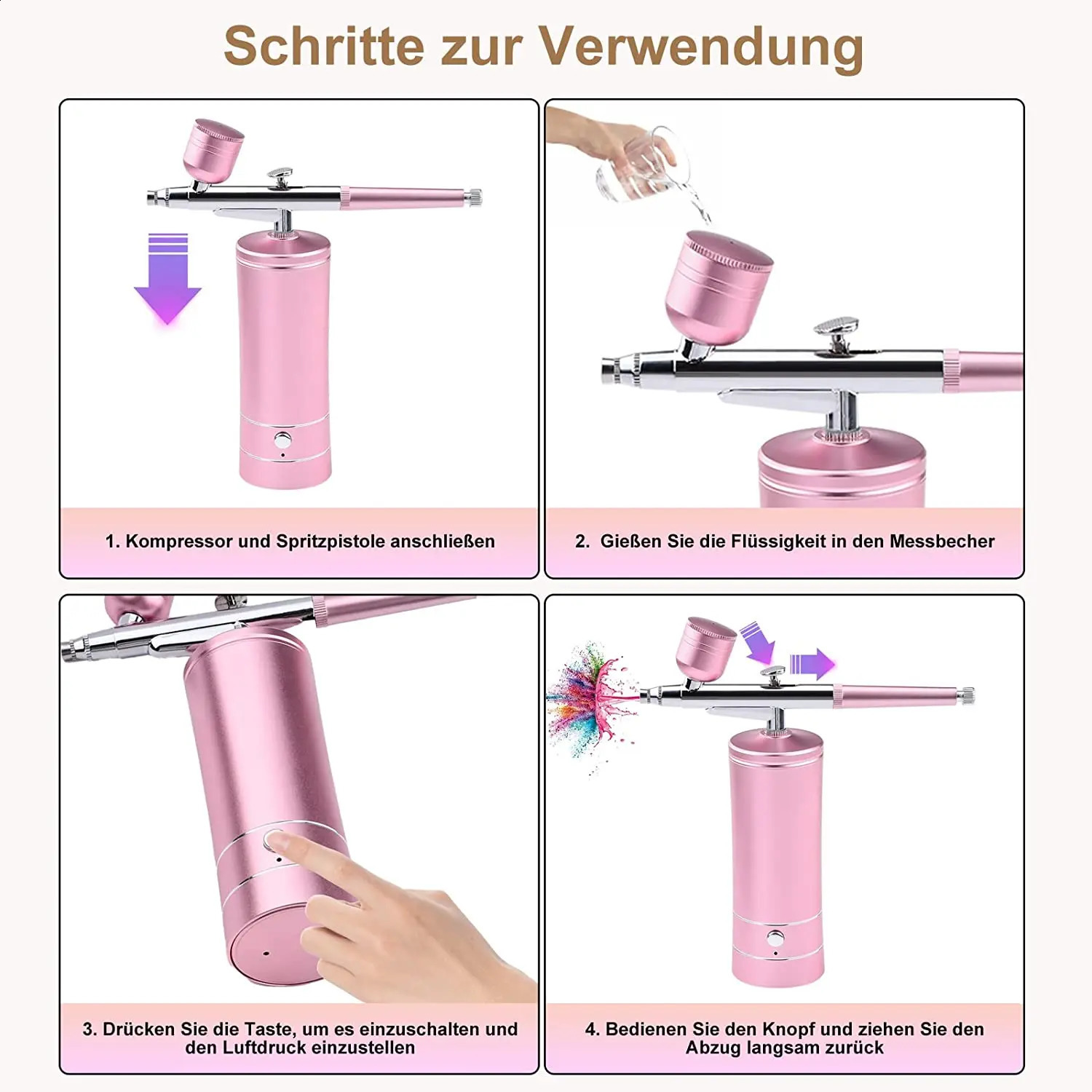 Schritte zur Verwendung

1. Kompressor und Spritzpistole anschließen

2. Gießen Sie die Flüssigkeit in den Messbecher

3. Drücken Sie die Taste, um es einzuschalten und den Luftdruck einzustellen

4. Bedienen Sie den Knopf und ziehen Sie den Abzug langsam zurück