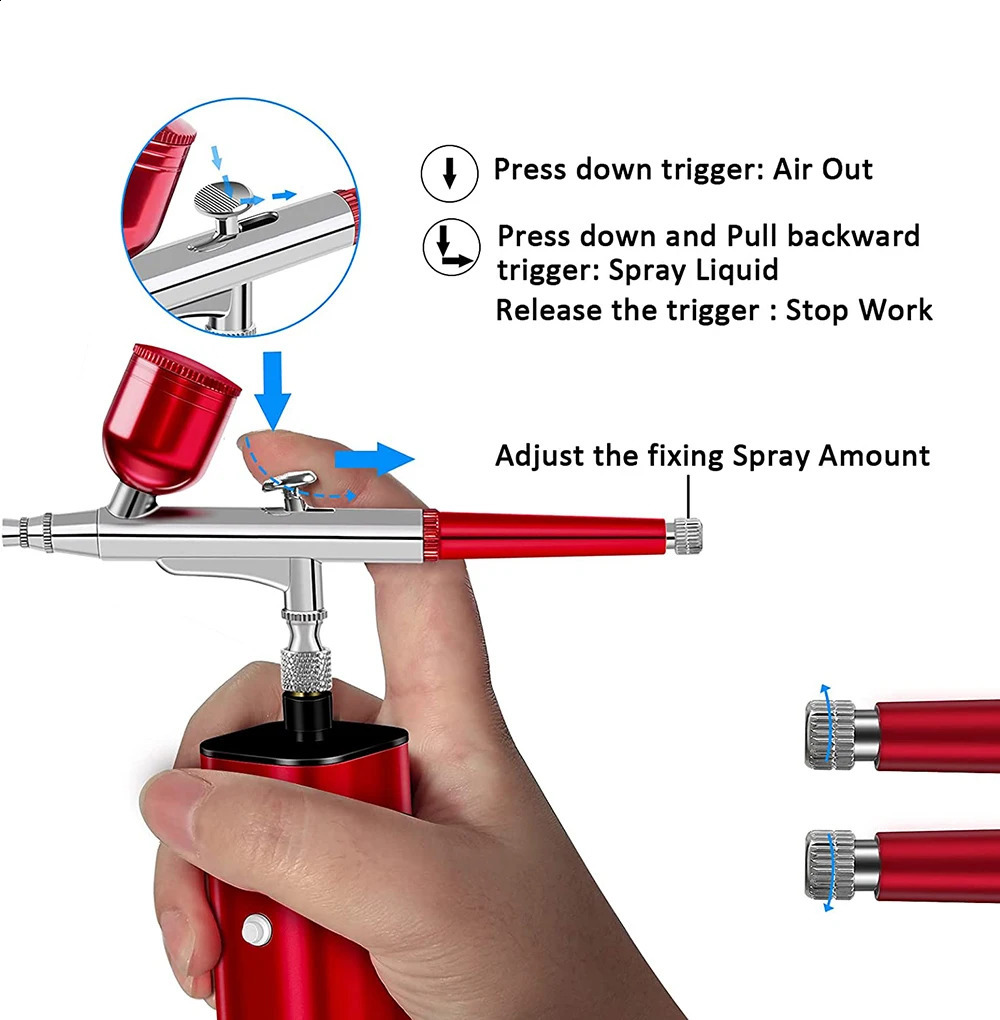 Press down trigger: Air Out

Press down and Pull backward trigger: Spray Liquid

Release the trigger : Stop Work

Adjust the fixing Spray Amount