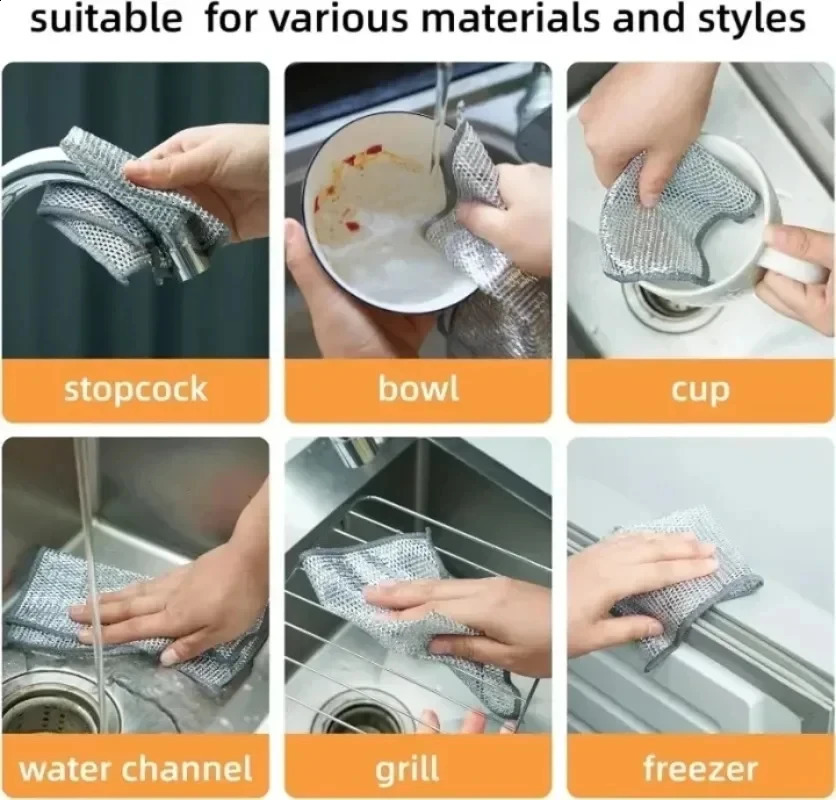 suitable for various materials and styles

stopcock

bowl

cup

water channel

grill

freezer