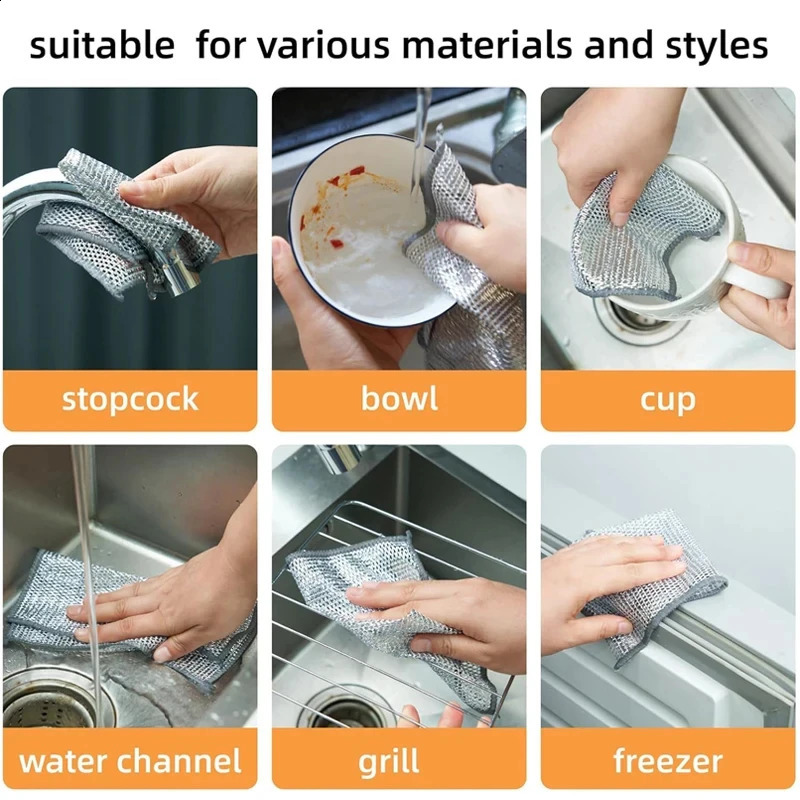 suitable  for various materials and styles

stopcock

bowl

cup

water channel

grill

freezer