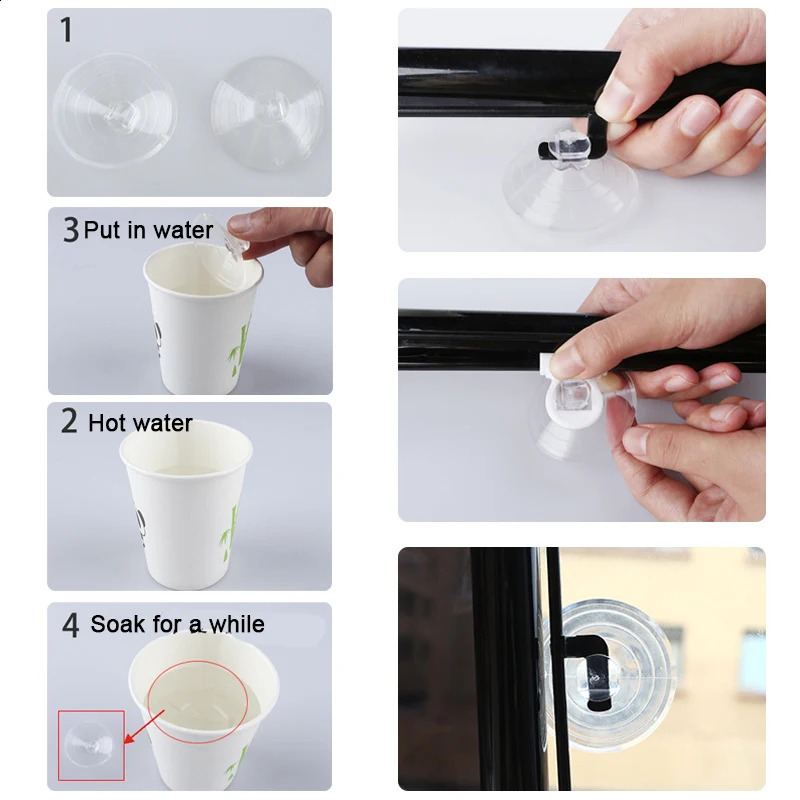 1

3 Put in water

2 Hot water

4 Soak for a while