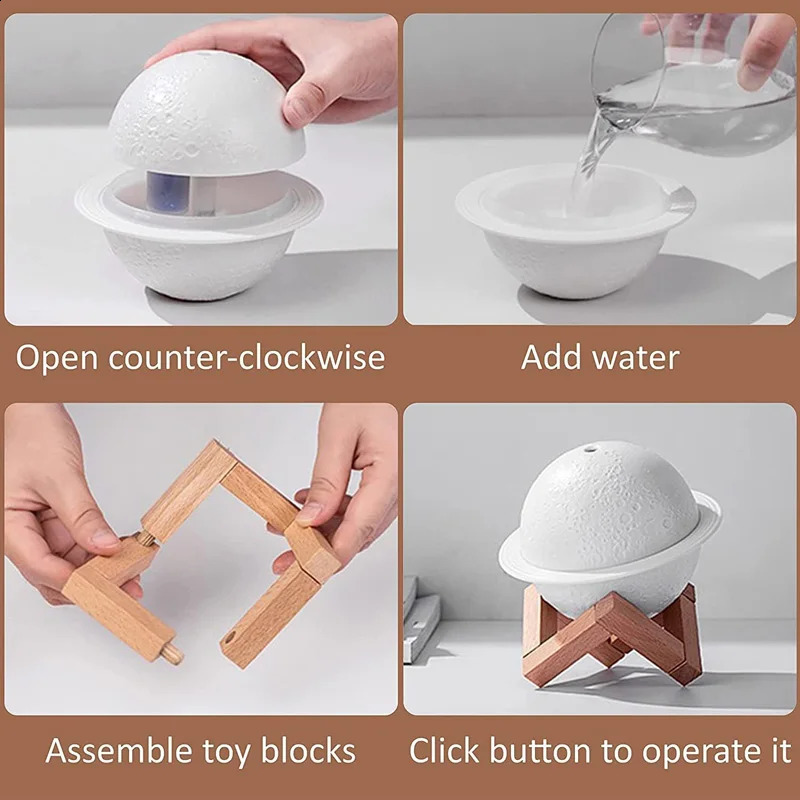 Open counter-clockwise

Add water

Assemble toy blocks

Click button to operate it