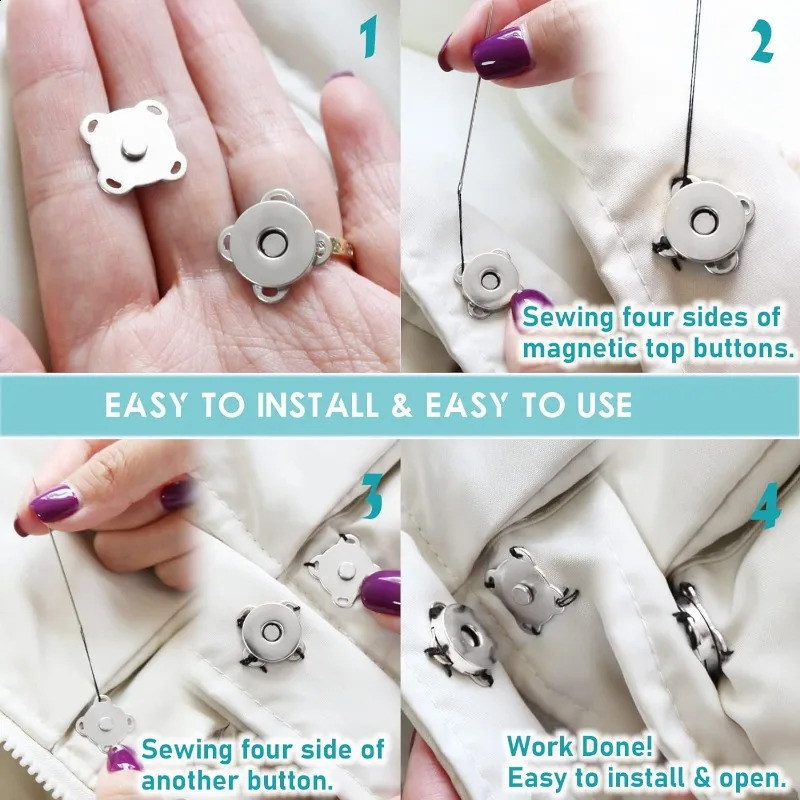 1

2

Sewing four sides of magnetic top buttons.

EASY TO INSTALL & EASY TO USE

3

Sewing four side of another button.

4

Work Done!
Easy to install & open.