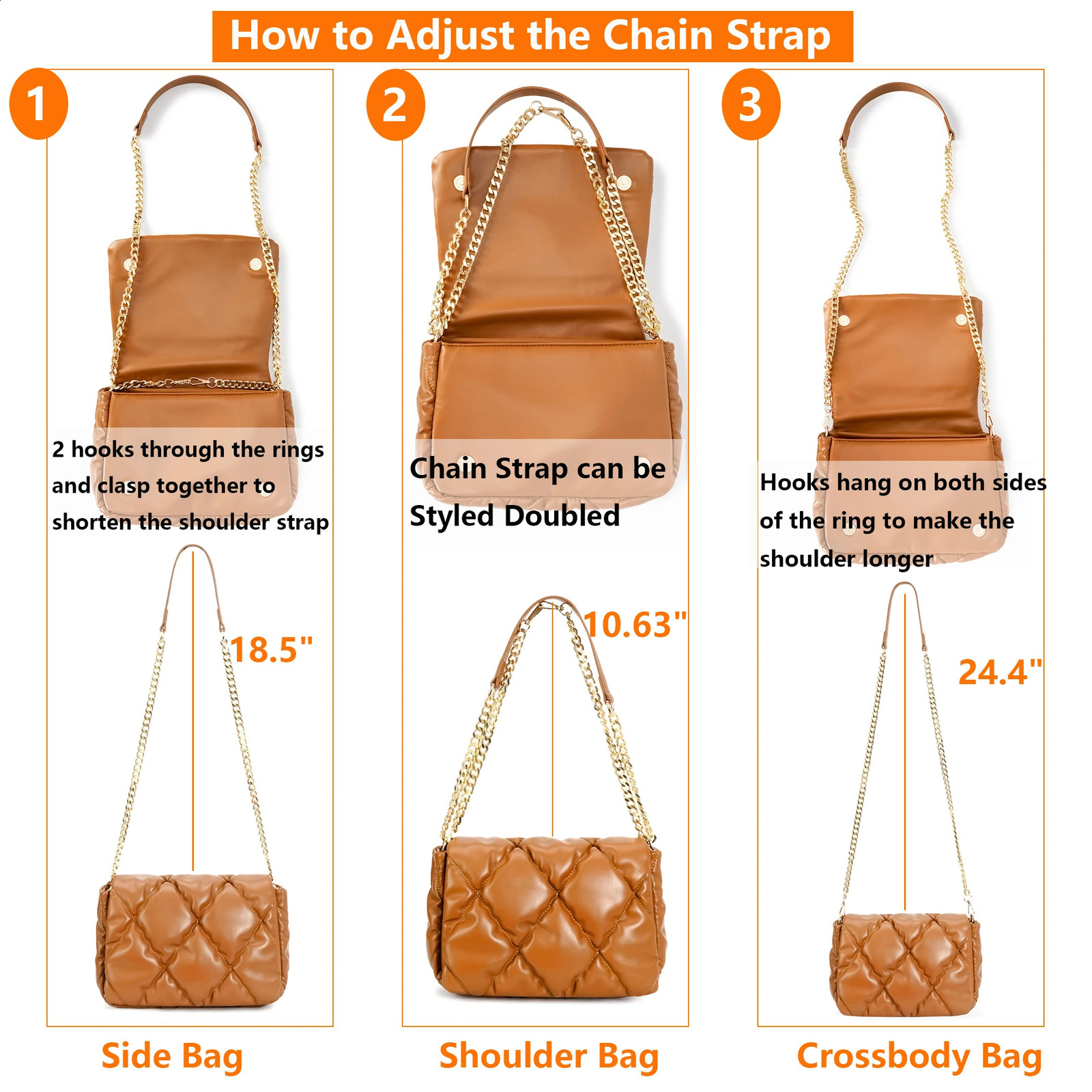 How to Adjust the Chain Strap

1

2 hooks through the rings and clasp together to shorten the shoulder strap

18.5"

Side Bag

2

Chain Strap can be Styled Doubled

10.63"

Shoulder Bag

3

Hooks hang on both sides of the ring to make the shoulder longer

24.4"

Crossbody Bag