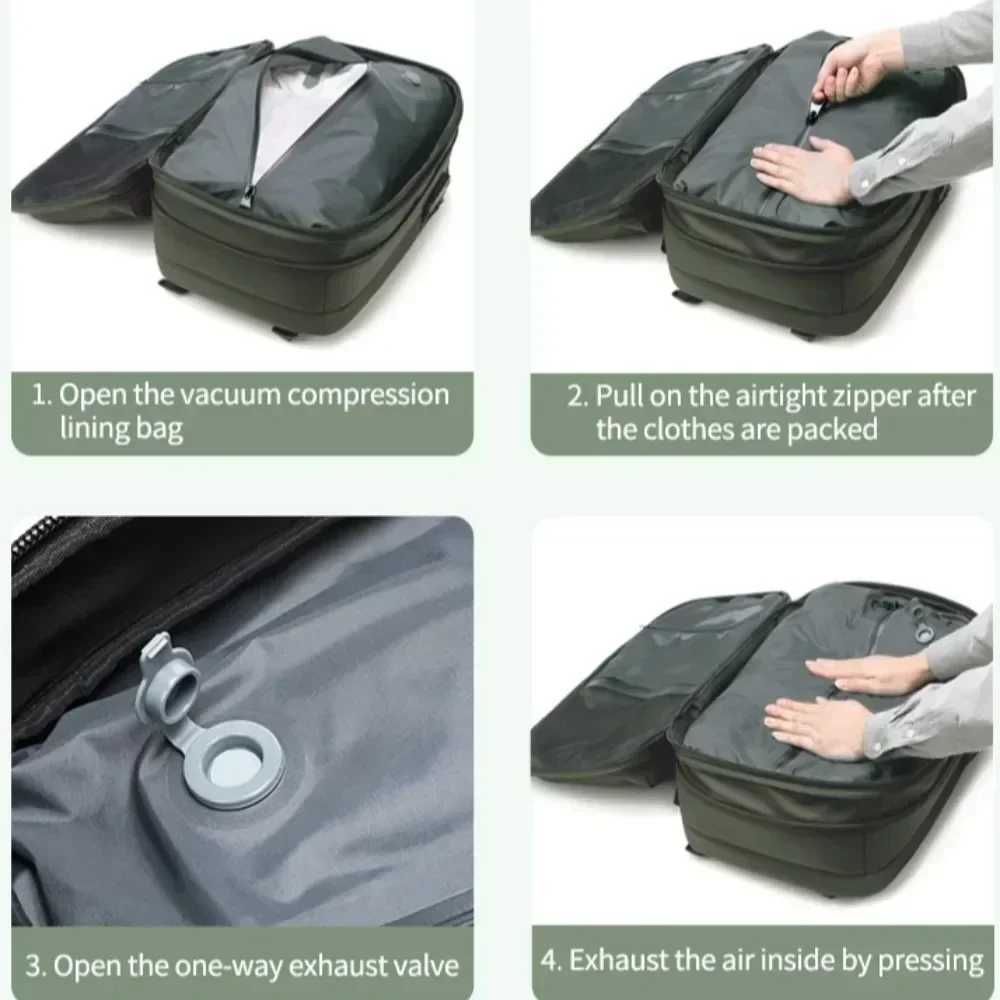 1. Open the vacuum compression lining bag

2. Pull on the airtight zipper after the clothes are packed

3. Open the one-way exhaust valve

4. Exhaust the air inside by pressing