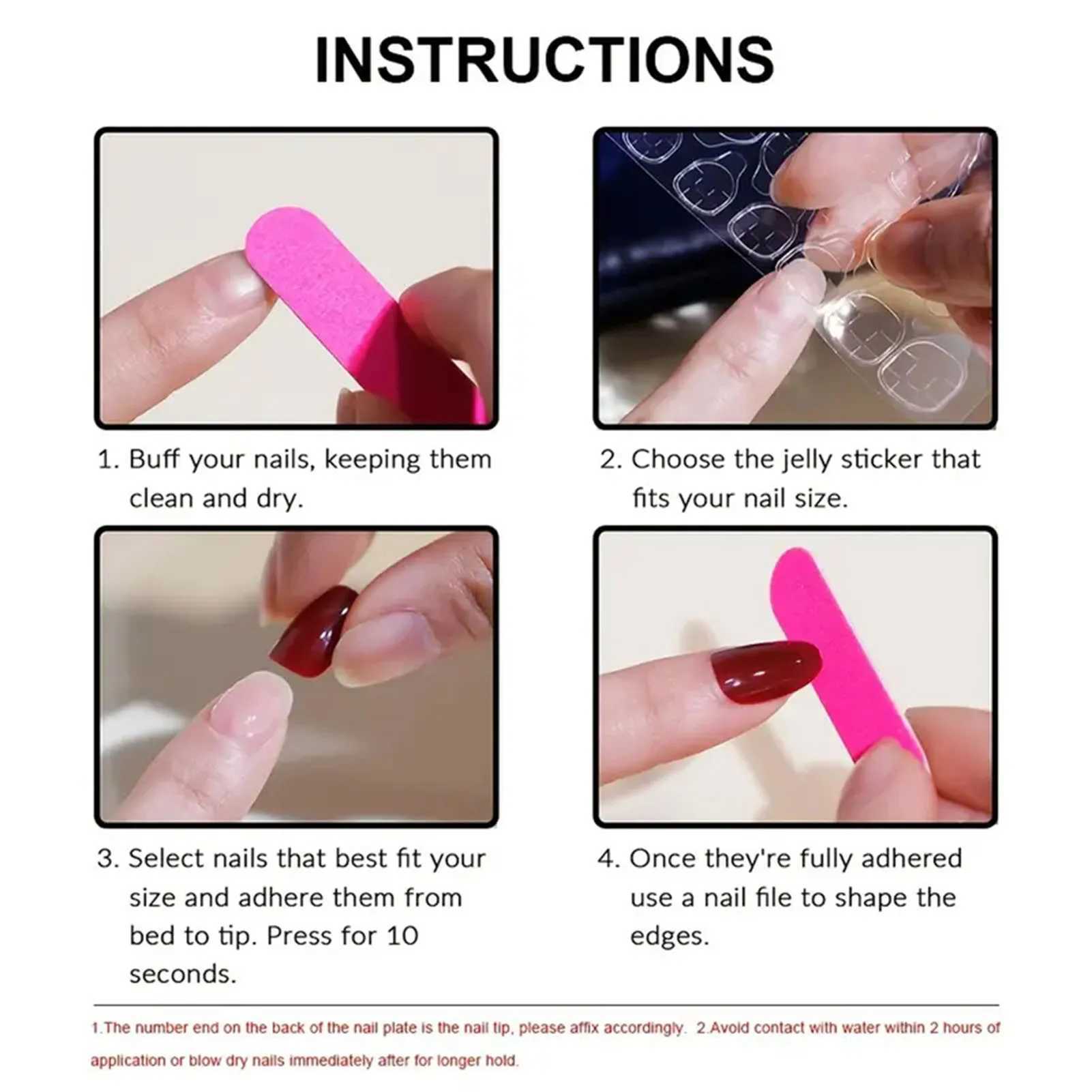 INSTRUCTIONS

1. Buff your nails, keeping them clean and dry.

2. Choose the jelly sticker that fits your nail size.

3. Select nails that best fit your size and adhere them from bed to tip. Press for 10 seconds.

4. Once they're fully adhered use a nail file to shape the edges.

1.The number end on the back of the nail plate is the nail tip, please affix accordingly. 2.Avoid contact with water within 2 hours of application or blow dry nails immediately after for longer hold.