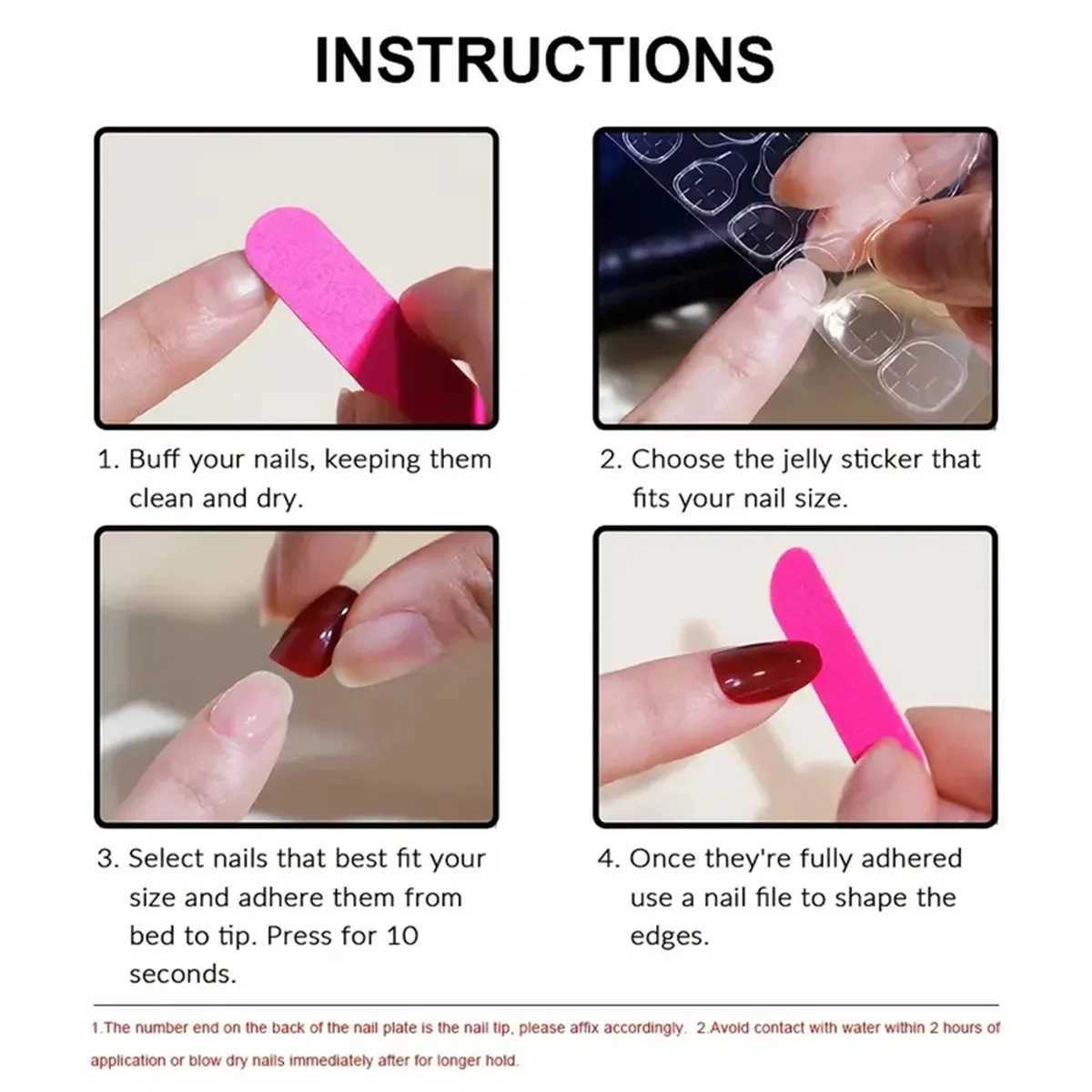 INSTRUCTIONS

1. Buff your nails, keeping them clean and dry.

2. Choose the jelly sticker that fits your nail size.

3. Select nails that best fit your size and adhere them from bed to tip. Press for 10 seconds.

4. Once they're fully adhered use a nail file to shape the edges.

1.The number end on the back of the nail plate is the nail tip, please affix accordingly. 2.Avoid contact with water within 2 hours of application or blow dry nails immediately after for longer hold.