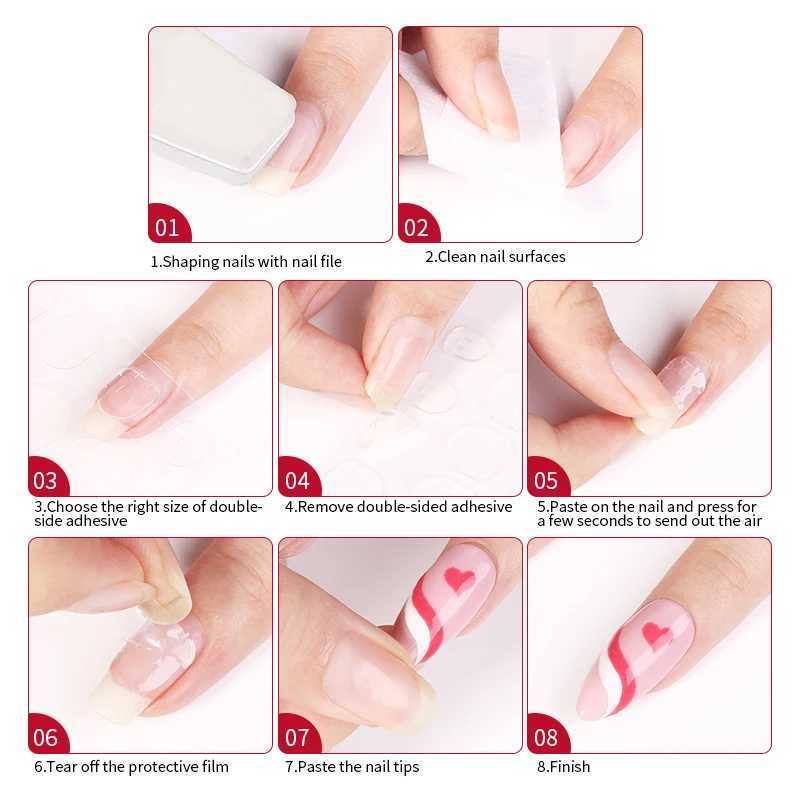 01

1.Shaping nails with nail file

02

2.Clean nail surfaces

03

3.Choose the right size of double-side adhesive

04

4.Remove double-sided adhesive

05

5.Paste on the nail and press for a few seconds to send out the air

06

6.Tear off the protective film

07

7.Paste the nail tips

08

8.Finish