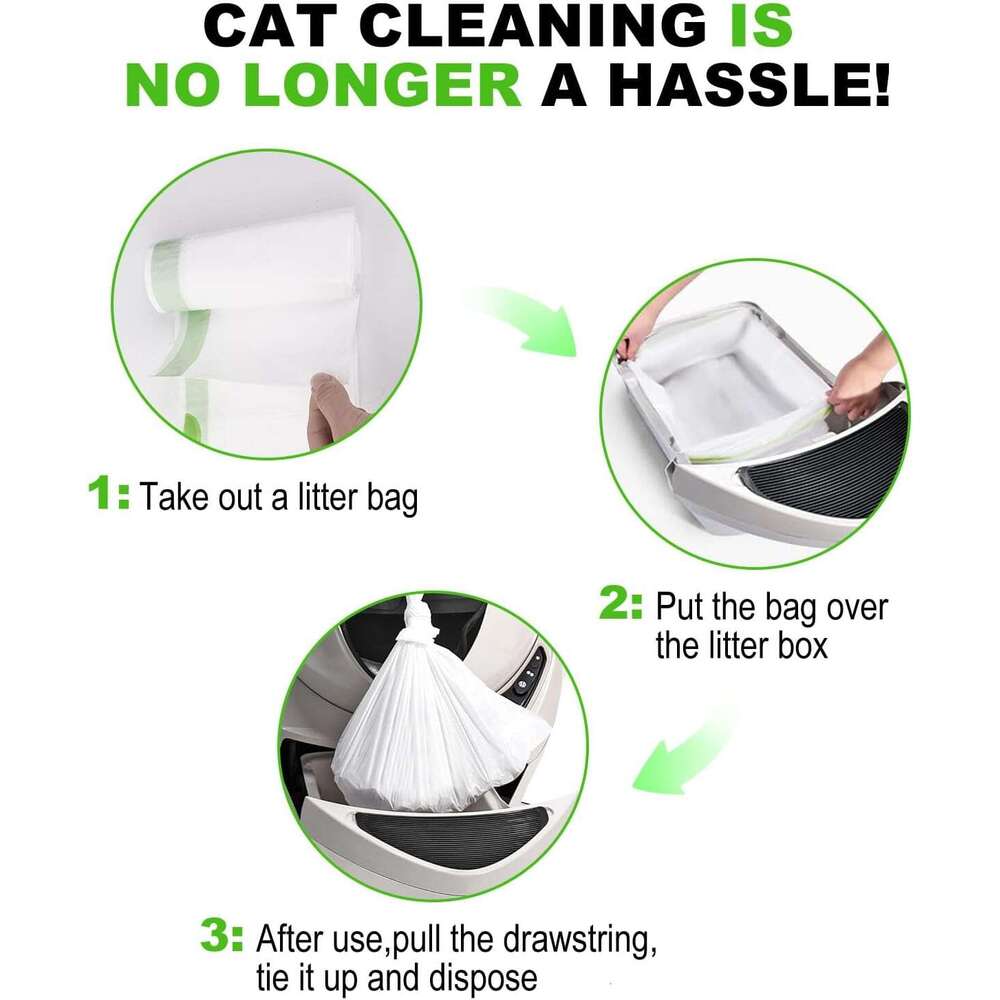 CAT CLEANING IS NO LONGER A HASSLE!

1: Take out a litter bag

2: Put the bag over the litter box

3: After use,pull the drawstring, tie it up and dispose