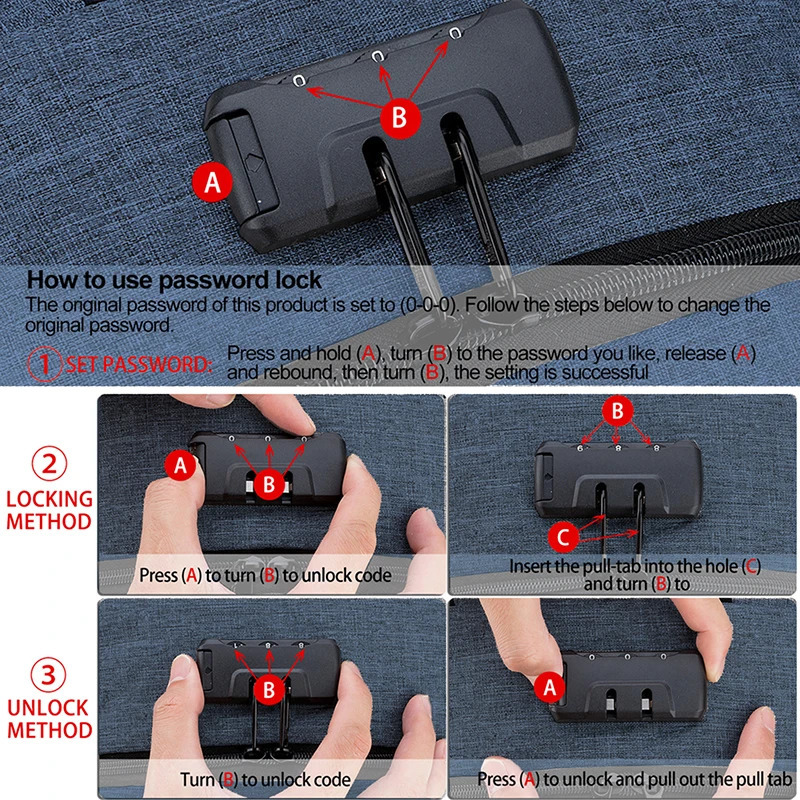 B

A

How to use password lock
The original password of this product is set to (0-0-0). Follow the steps below to change the original password.

① SET PASSWORD: Press and hold (A), turn (B) to the password you like, release (A) and rebound, then turn (B), the setting is successful

② LOCKING METHOD

A

B

Press (A) to turn (B) to unlock code

B

C

Insert the pull-tab into the hole (C) and turn (B) to

③ UNLOCK METHOD

B

Turn (B) to unlock code

A

Press (A) to unlock and pull out the pull tab