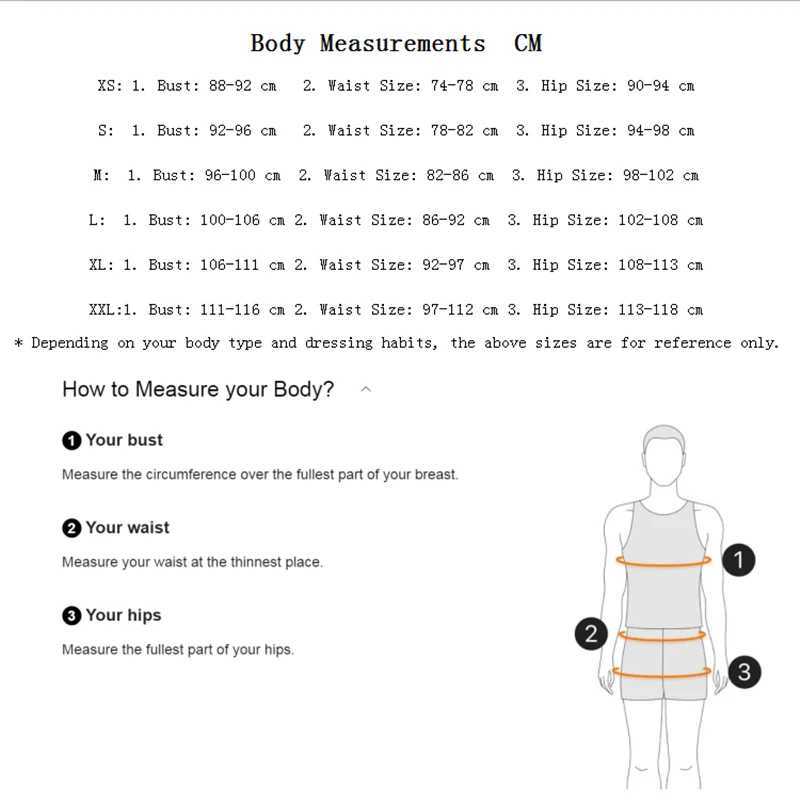 Body Measurements CM

XS: 1. Bust: 88-92 cm 2. Waist Size: 74-78 cm 3. Hip Size: 90-94 cm

S: 1. Bust: 92-96 cm 2. Waist Size: 78-82 cm 3. Hip Size: 94-98 cm

M: 1. Bust: 96-100 cm 2. Waist Size: 82-86 cm 3. Hip Size: 98-102 cm

L: 1. Bust: 100-106 cm 2. Waist Size: 86-92 cm 3. Hip Size: 102-108 cm

XL: 1. Bust: 106-111 cm 2. Waist Size: 92-97 cm 3. Hip Size: 108-113 cm

XXL:1. Bust: 111-116 cm 2. Waist Size: 97-112 cm 3. Hip Size: 113-118 cm

* Depending on your body type and dressing habits, the above sizes are for reference only.

How to Measure your Body?

1 Your bust

Measure the circumference over the fullest part of your breast.

2 Your waist

Measure your waist at the thinnest place.

3 Your hips

Measure the fullest part of your hips.

1

2

3