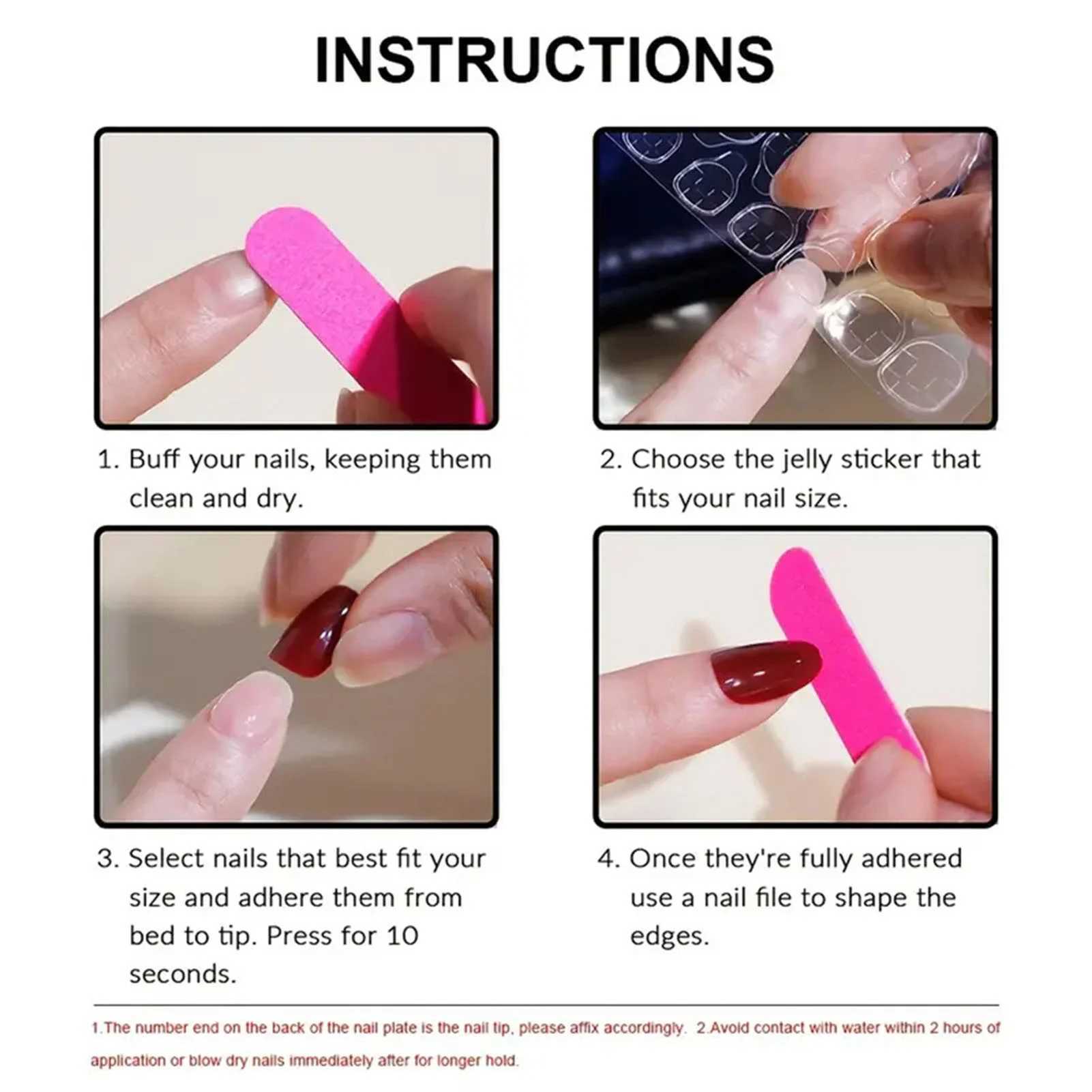 INSTRUCTIONS

1. Buff your nails, keeping them clean and dry.

2. Choose the jelly sticker that fits your nail size.

3. Select nails that best fit your size and adhere them from bed to tip. Press for 10 seconds.

4. Once they're fully adhered use a nail file to shape the edges.

1.The number end on the back of the nail plate is the nail tip, please affix accordingly. 2.Avoid contact with water within 2 hours of application or blow dry nails immediately after for longer hold.