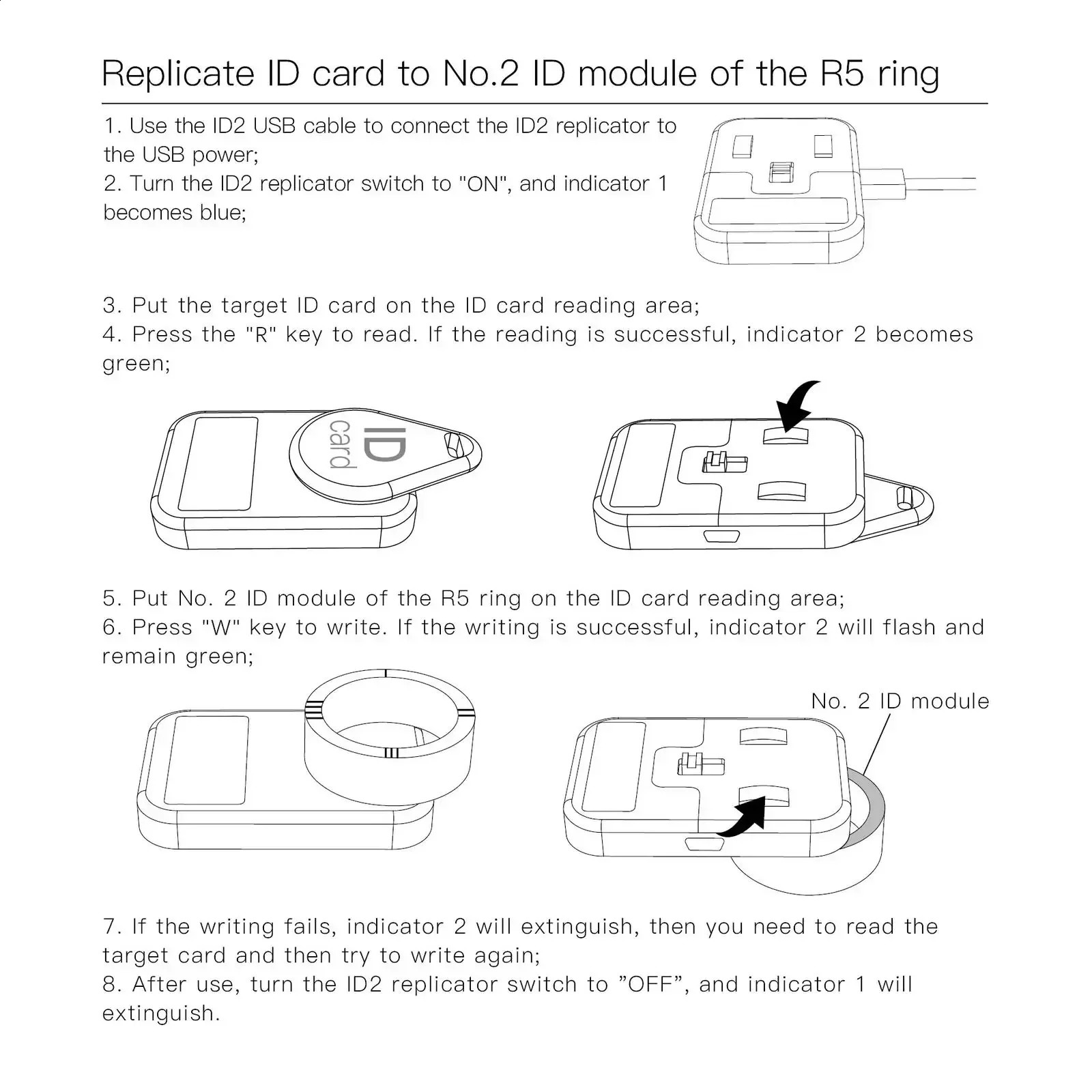 Replicate ID card to No.2 ID module of the R5 ring

1. Use the ID2 USB cable to connect the ID2 replicator to the USB power;
2. Turn the ID2 replicator switch to "ON", and indicator 1 becomes blue;

3. Put the target ID card on the ID card reading area;
4. Press the "R" key to read. If the reading is successful, indicator 2 becomes green;

ID card

5. Put No. 2 ID module of the R5 ring on the ID card reading area;
6. Press "W" key to write. If the writing is successful, indicator 2 will flash and remain green;

No. 2 ID module

7. If the writing fails, indicator 2 will extinguish, then you need to read the target card and then try to write again;
8. After use, turn the ID2 replicator switch to ”OFF”, and indicator 1 will extinguish.