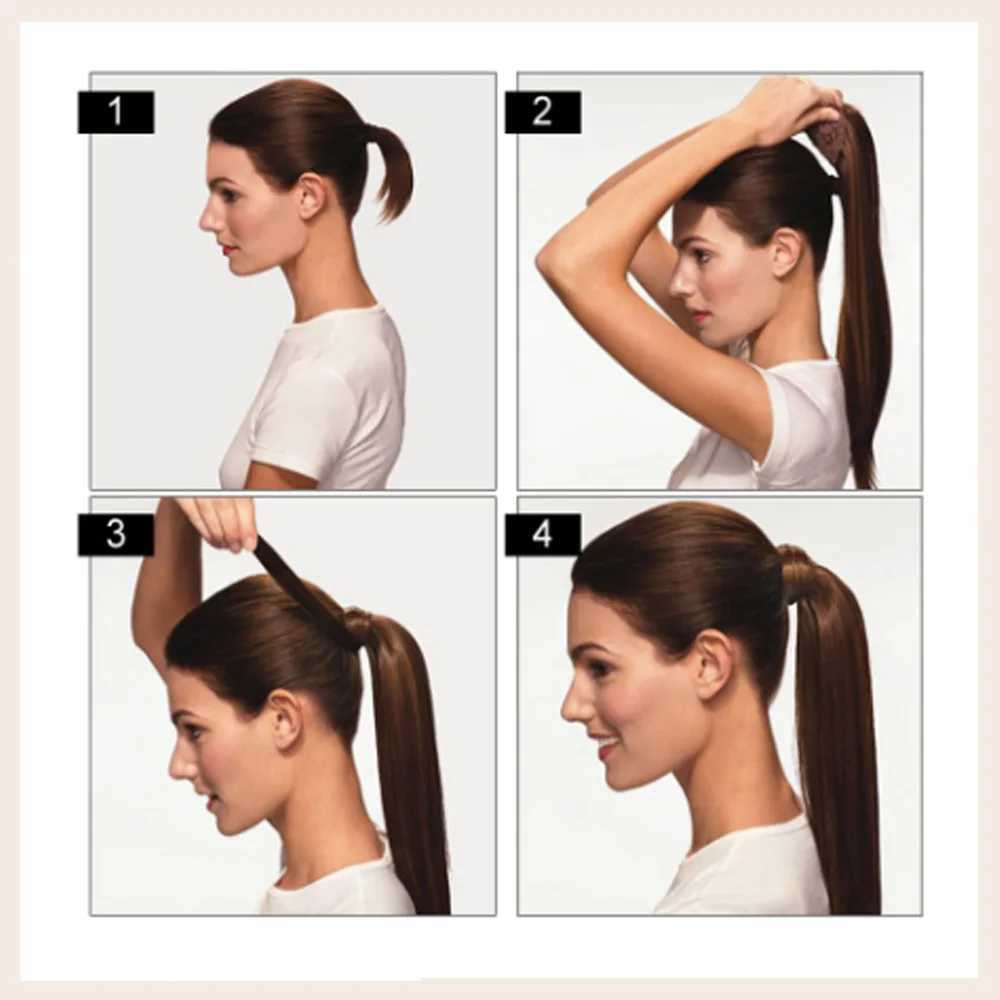 1

2

3

4