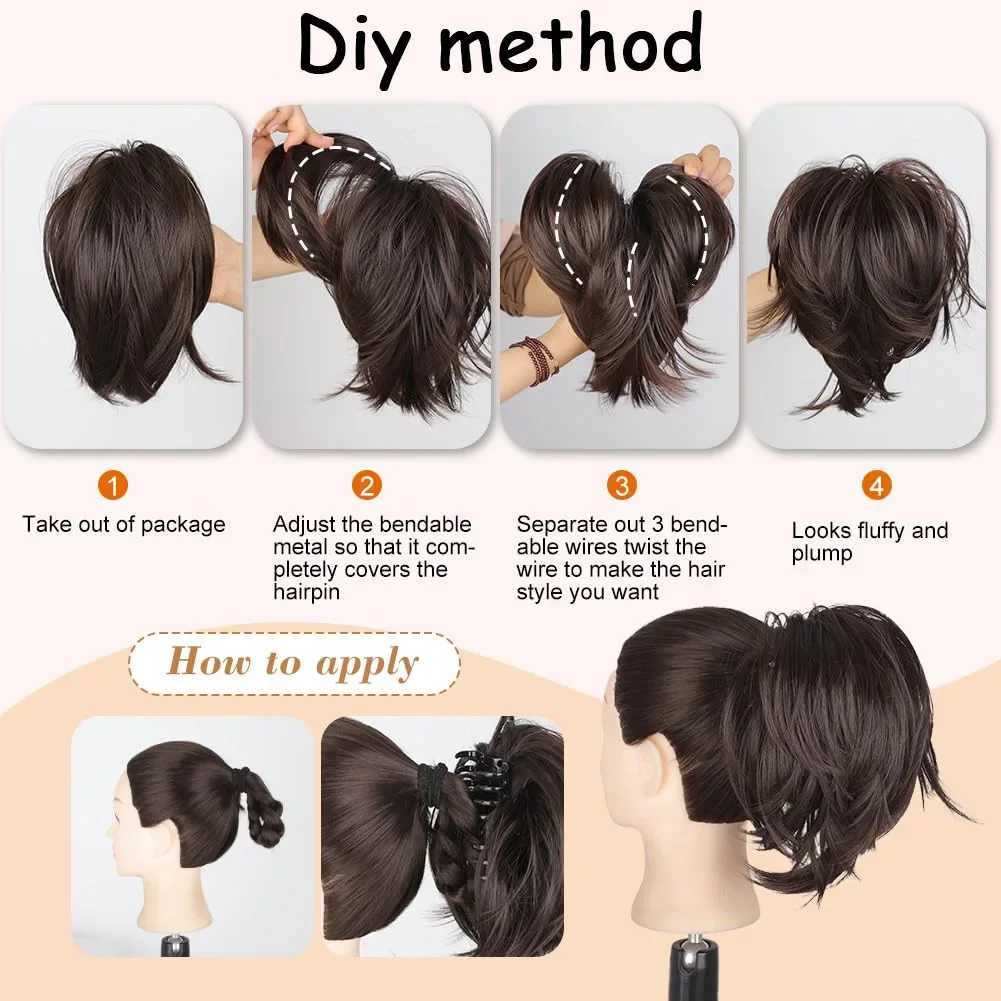 Diy method

1
Take out of package

2
Adjust the bendable metal so that it completely covers the hairpin

3
Separate out 3 bendable wires twist the wire to make the hair style you want

4
Looks fluffy and plump

How to apply