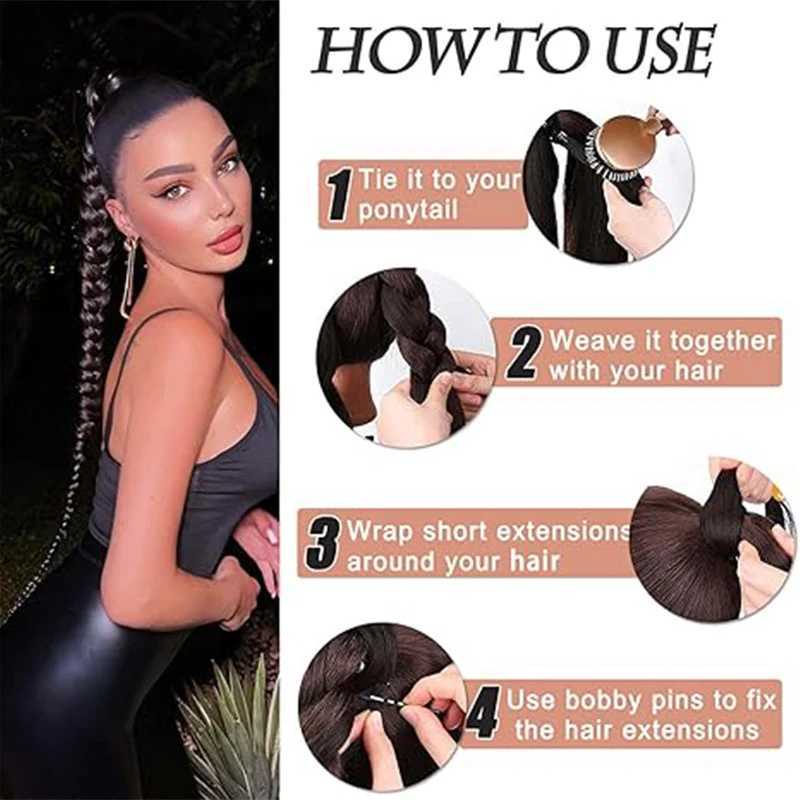 HOW TO USE

1 Tie it to your ponytail

2 Weave it together with your hair

3 Wrap short extensions around your hair

4 Use bobby pins to fix the hair extensions