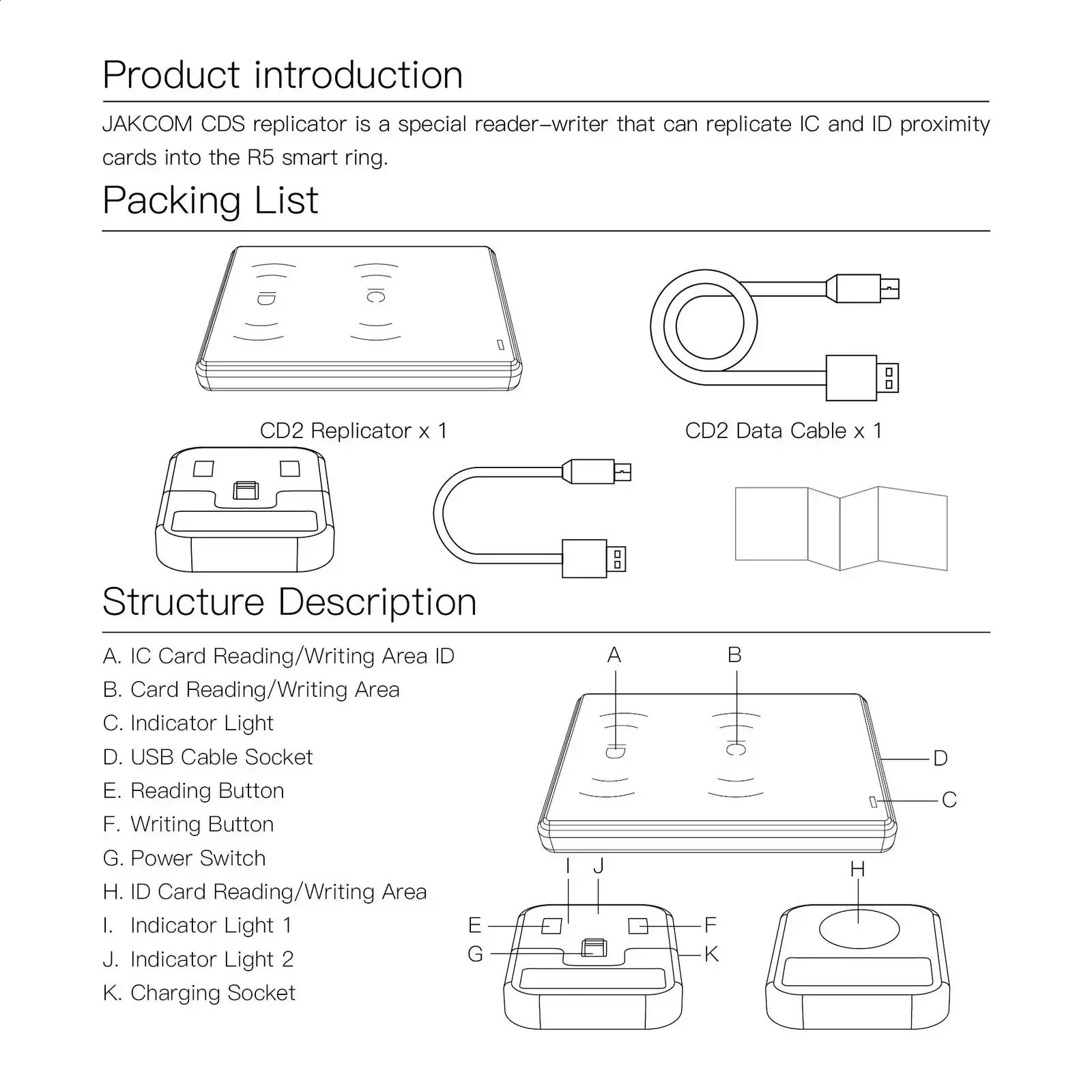 Product introduction

JAKCOM CDS replicator is a special reader–writer that can replicate IC and ID proximity cards into the R5 smart ring.

Packing List

ID IC

CD2 Replicator x 1

CD2 Data Cable x 1

Structure Description

A. IC Card Reading/Writing Area ID
B. Card Reading/Writing Area
C. Indicator Light
D. USB Cable Socket
E. Reading Button
F. Writing Button
G. Power Switch
H. ID Card Reading/Writing Area
I. Indicator Light 1
J. Indicator Light 2
K. Charging Socket

A B D C I J H E F G K