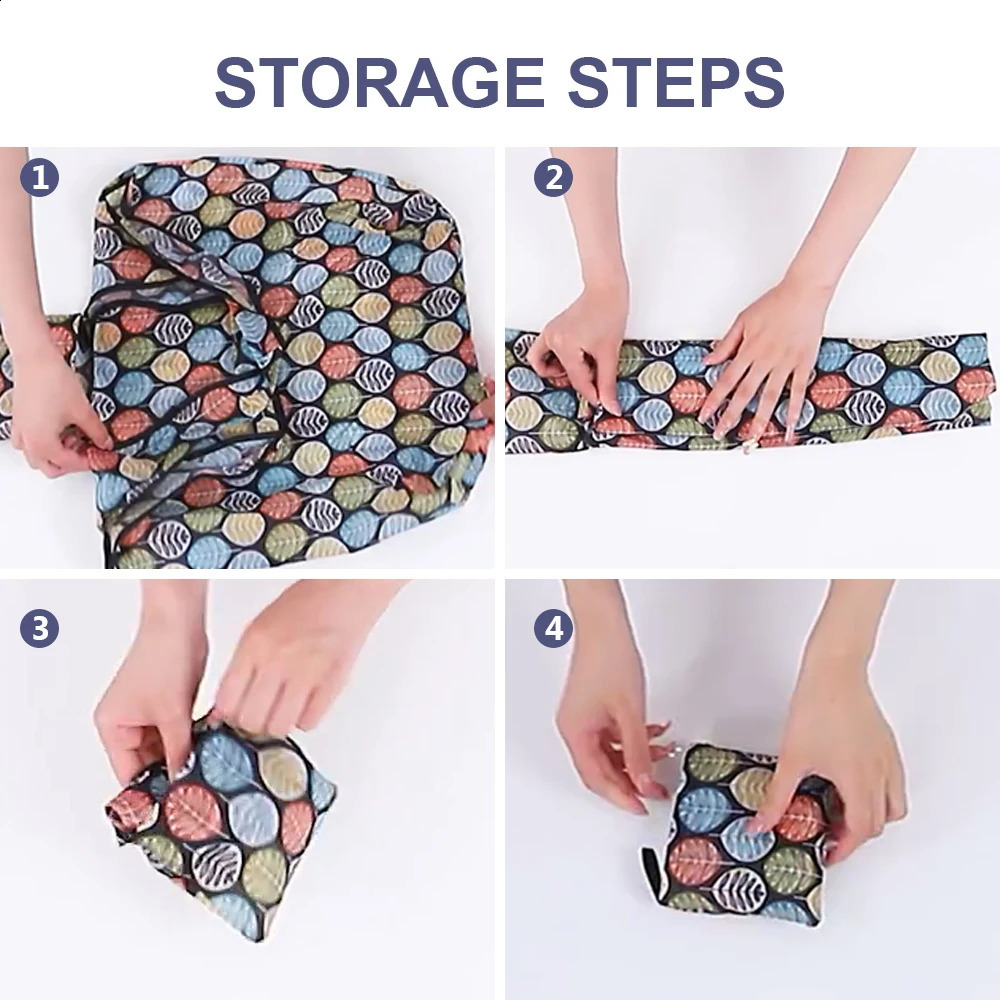 STORAGE STEPS

1

2

3

4