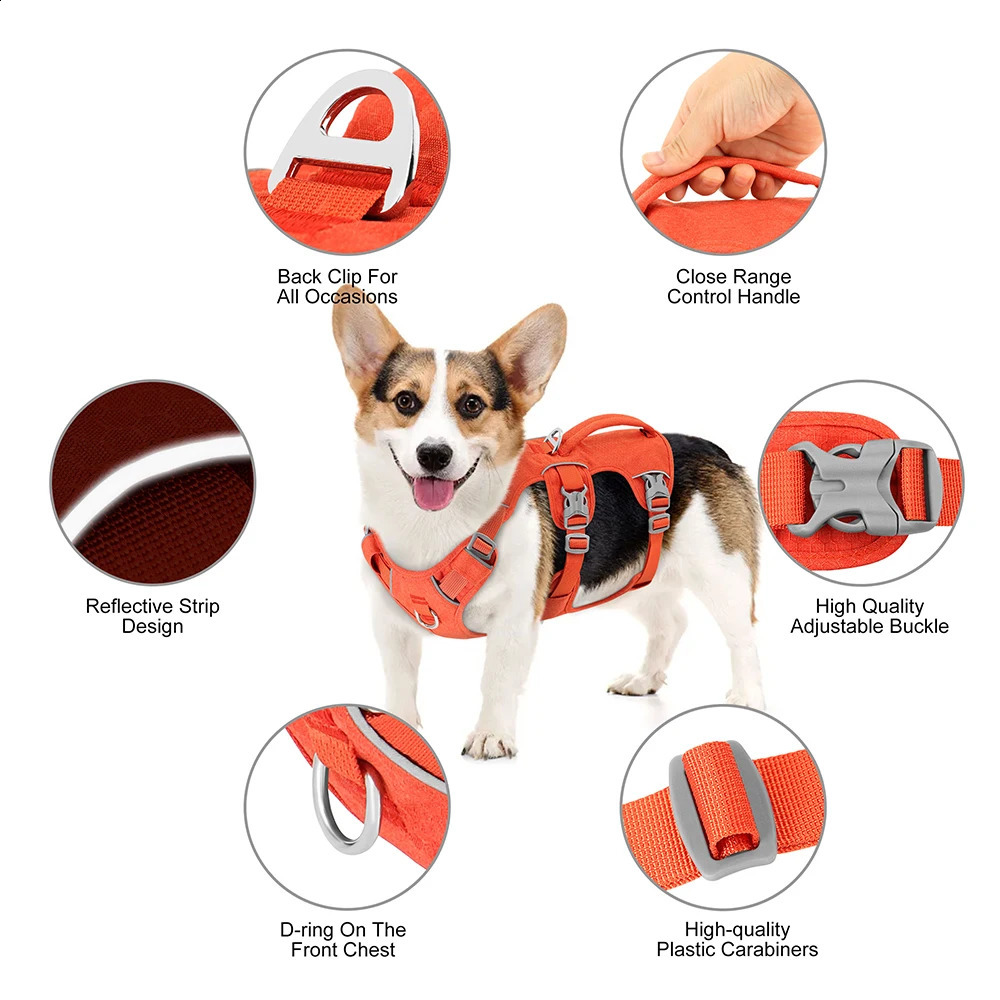 Back Clip For All Occasions

Close Range Control Handle

Reflective Strip Design

High Quality Adjustable Buckle

D-ring On The Front Chest

High-quality Plastic Carabiners