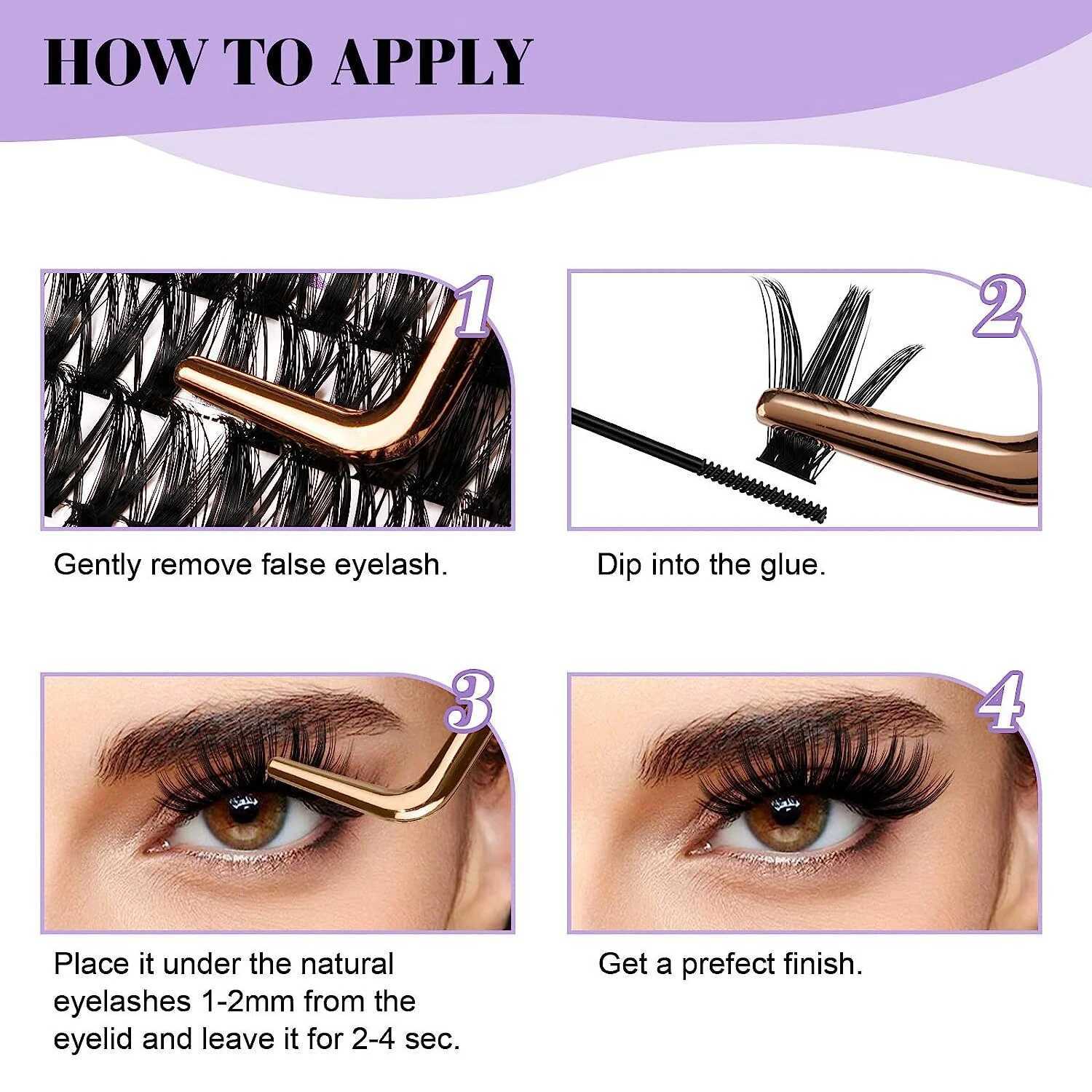 HOW TO APPLY

1

Gently remove false eyelash.

2

Dip into the glue.

3

Place it under the natural eyelashes 1-2mm from the eyelid and leave it for 2-4 sec.

4

Get a prefect finish.