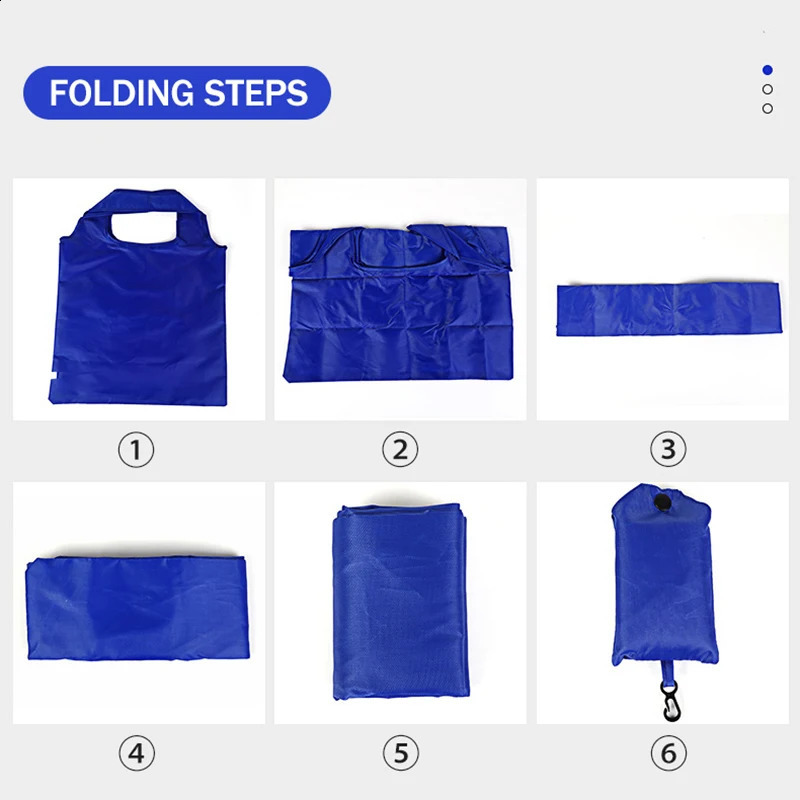 FOLDING STEPS

①

②

③

④

⑤

⑥