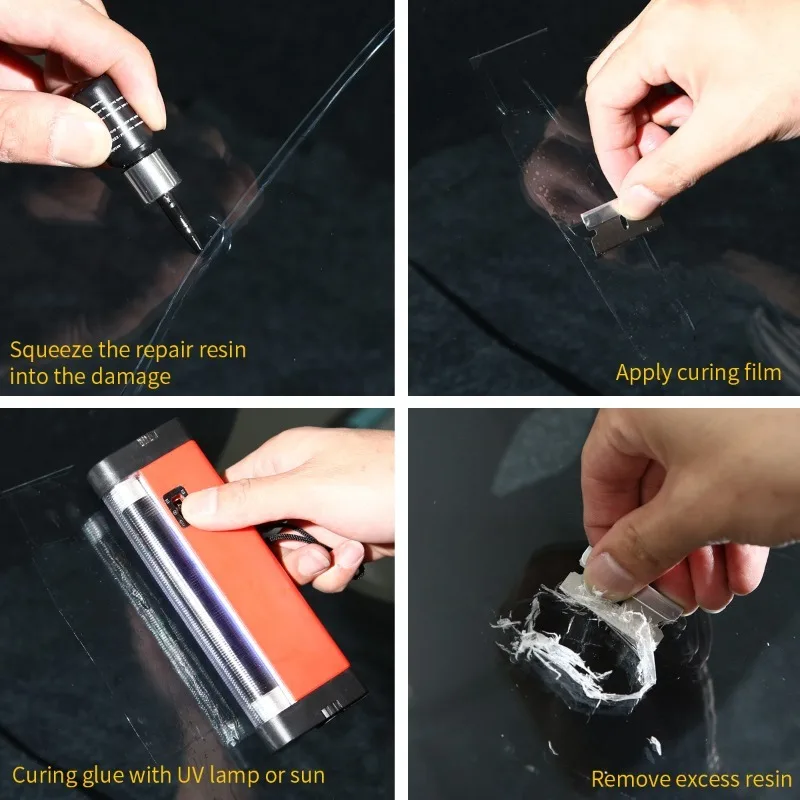 Squeeze the repair resin into the damage

Apply curing film

Curing glue with UV lamp or sun

Remove excess resin