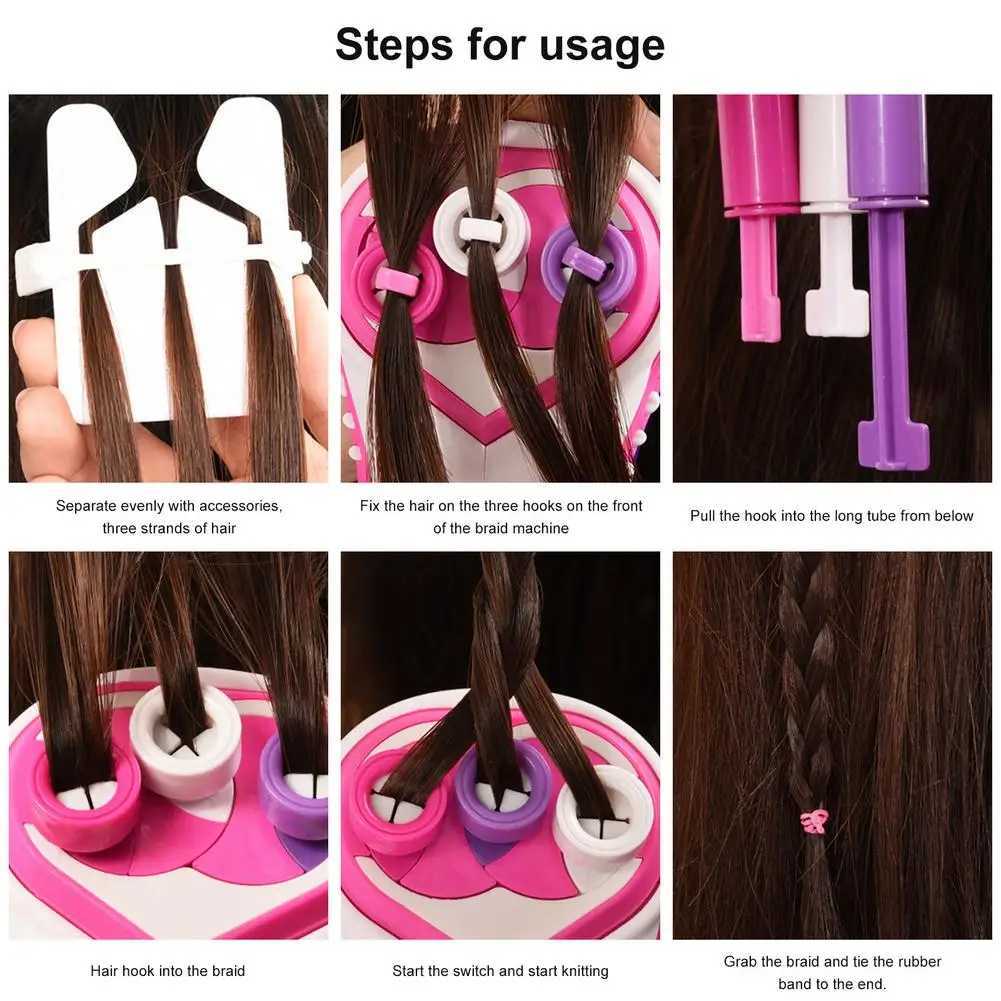 Steps for usage

Separate evenly with accessories, three strands of hair

Fix the hair on the three hooks on the front of the braid machine

Pull the hook into the long tube from below

Hair hook into the braid

Start the switch and start knitting

Grab the braid and tie the rubber band to the end.