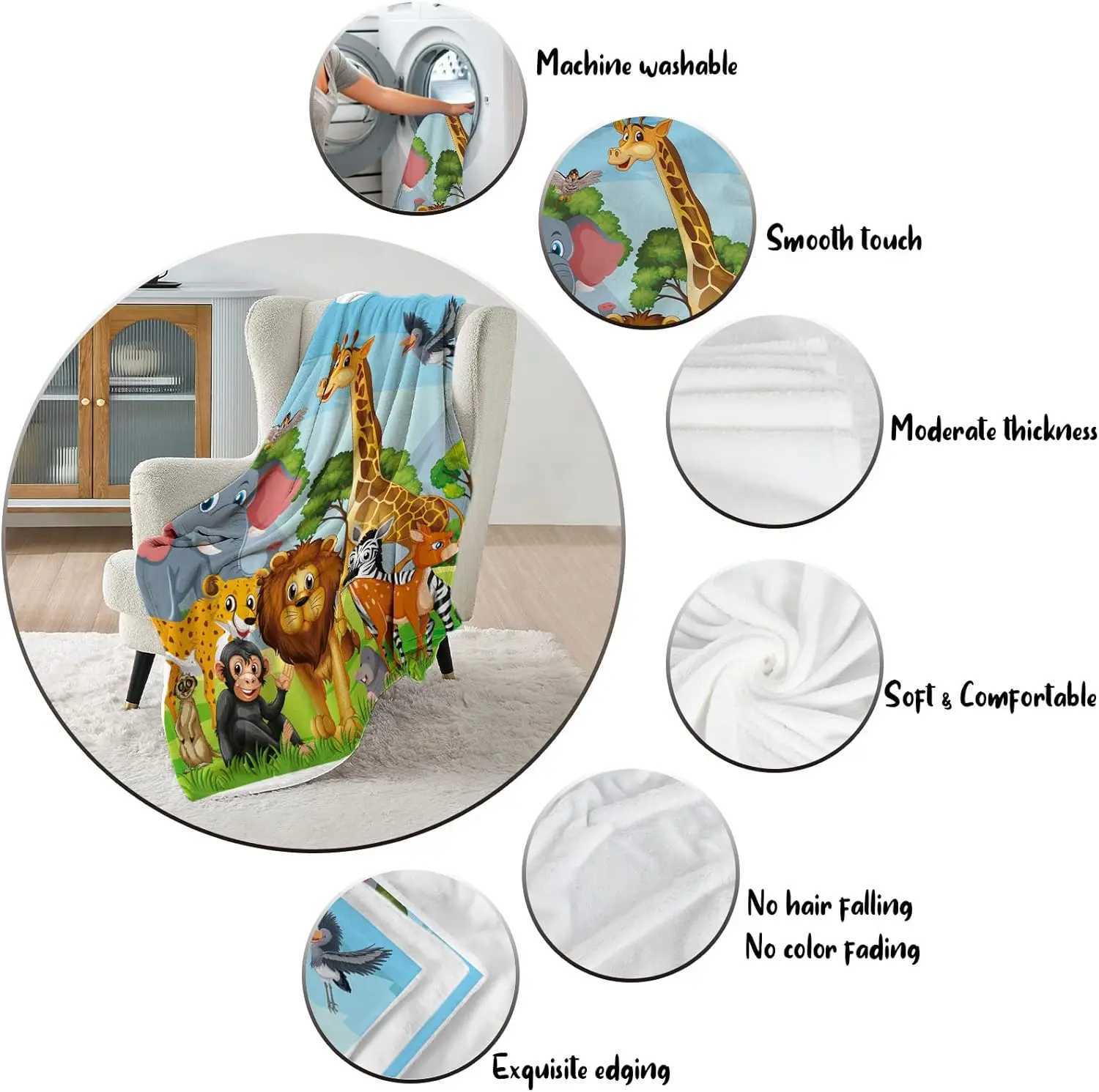 Machine washable

Smooth touch

Moderate thickness

Soft & Comfortable

No hair falling
No color fading

Exquisite edging