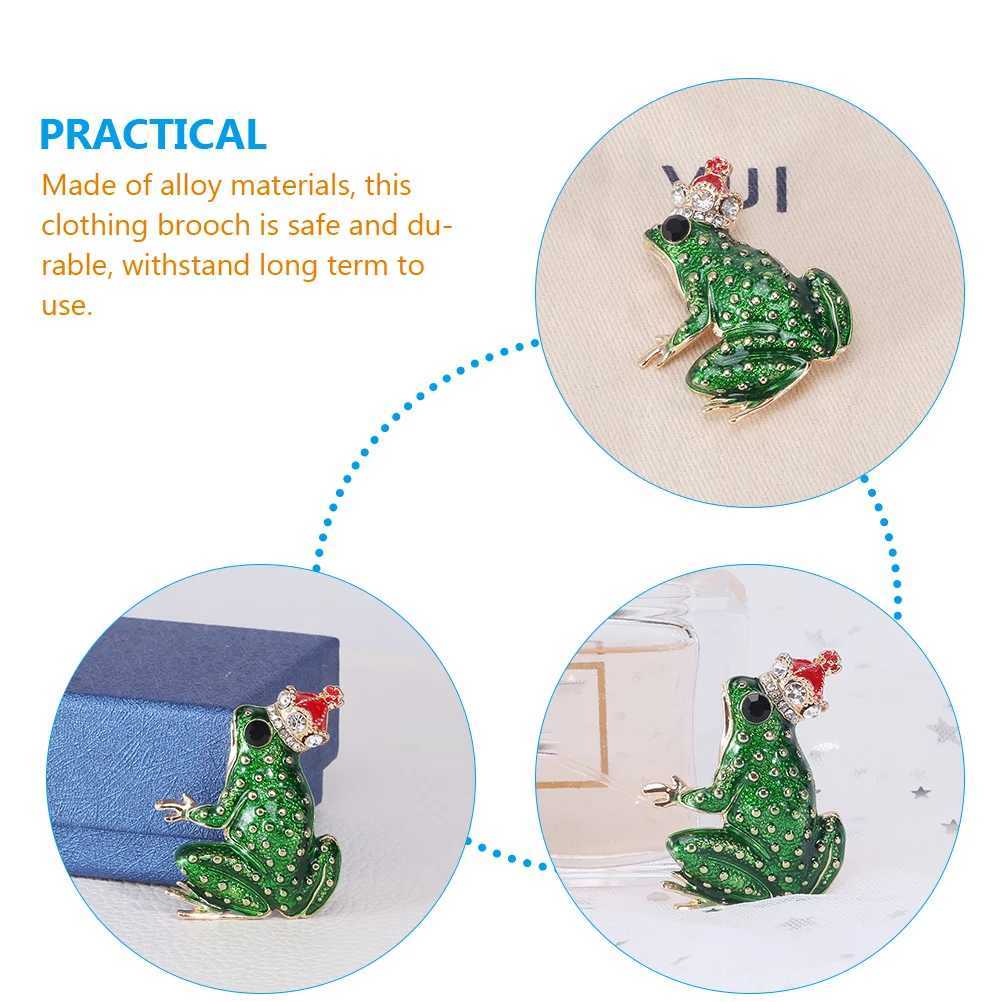 PRACTICAL

Made of alloy materials, this clothing brooch is safe and durable, withstand long term to use.

YUI