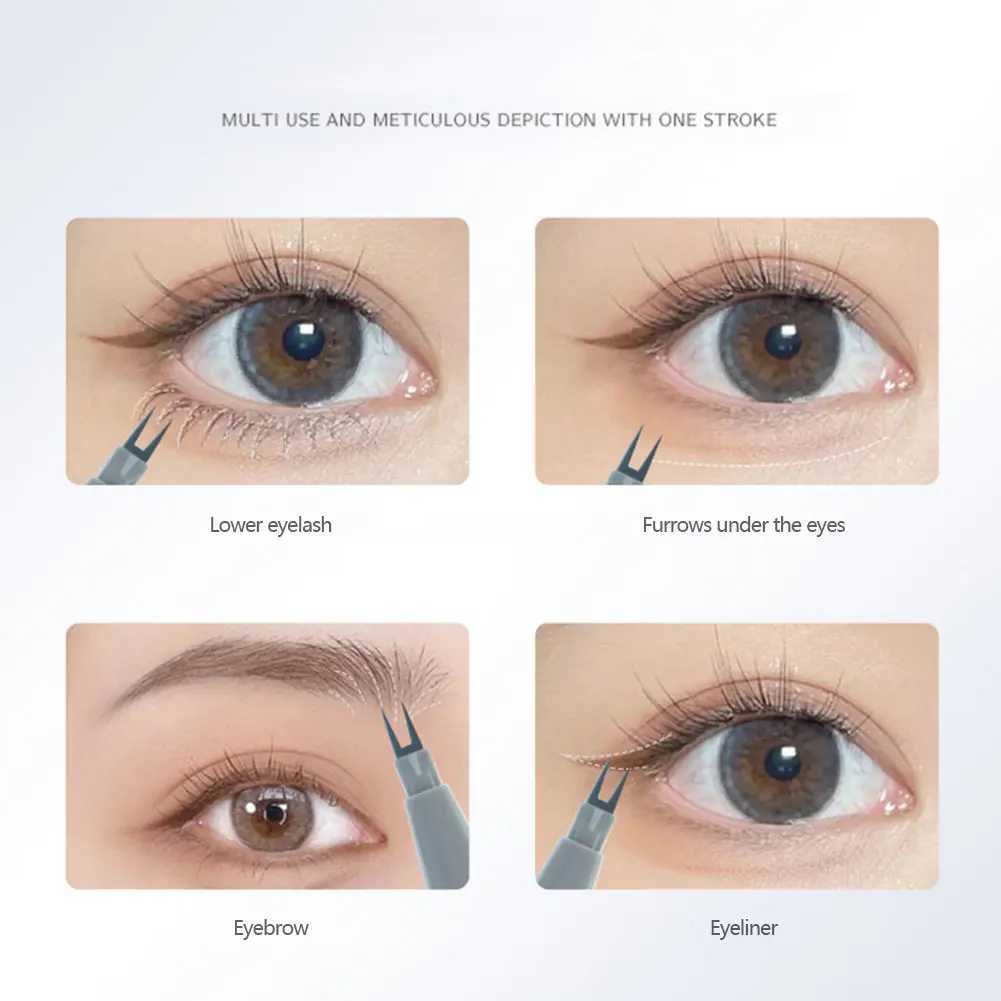 MULTI USE AND METICULOUS DEPICTION WITH ONE STROKE

Lower eyelash

Furrows under the eyes

Eyebrow

Eyeliner