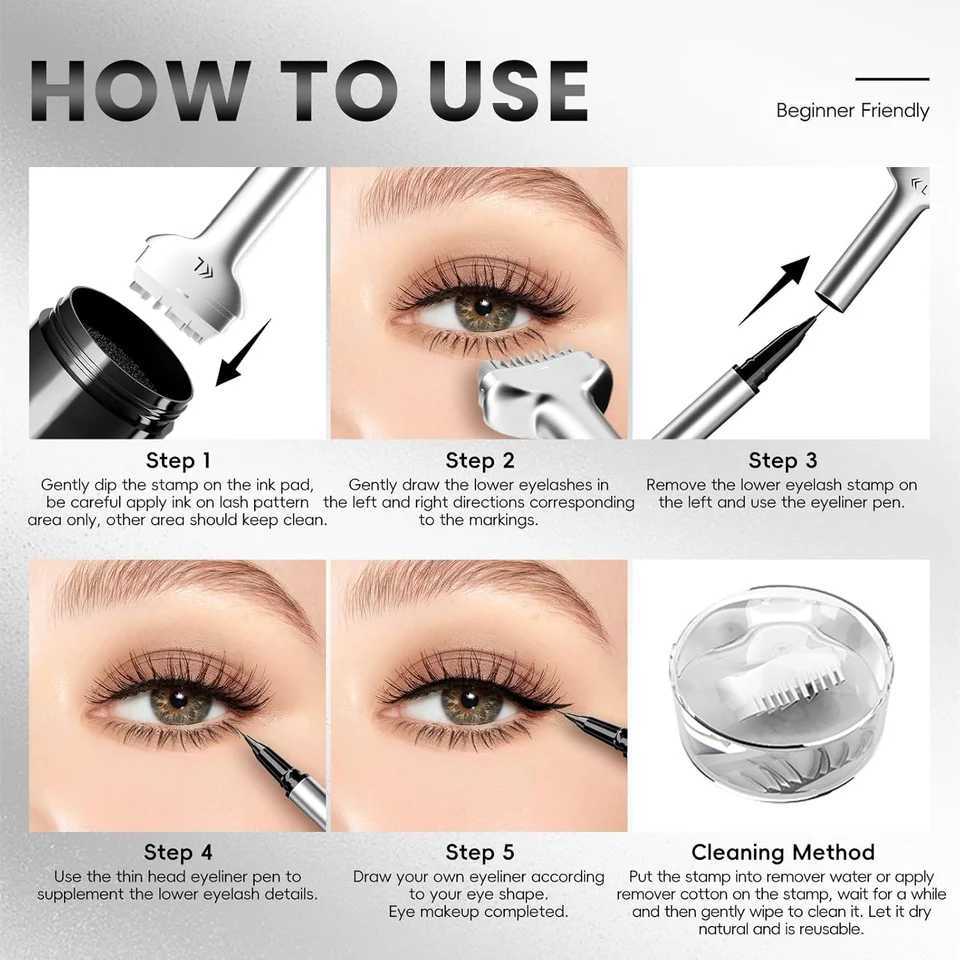 HOW TO USE

Beginner Friendly

Step 1
Gently dip the stamp on the ink pad, be careful apply ink on lash pattern area only, other area should keep clean.

Step 2
Gently draw the lower eyelashes in the left and right directions corresponding to the markings.

Step 3
Remove the lower eyelash stamp on the left and use the eyeliner pen.

Step 4
Use the thin head eyeliner pen to supplement the lower eyelash details.

Step 5
Draw your own eyeliner according to your eye shape.
Eye makeup completed.

Cleaning Method
Put the stamp into remover water or apply remover cotton on the stamp, wait for a while and then gently wipe to clean it. Let it dry natural and is reusable.