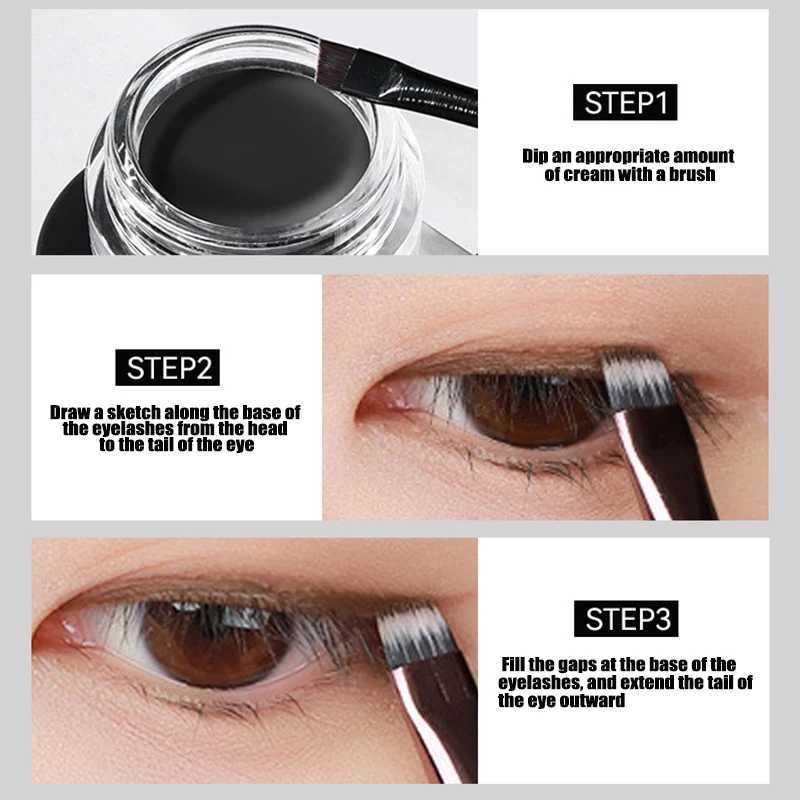 STEP1

Dip an appropriate amount of cream with a brush

STEP2

Draw a sketch along the base of the eyelashes from the head to the tail of the eye

STEP3

Fill the gaps at the base of the eyelashes, and extend the tail of the eye outward