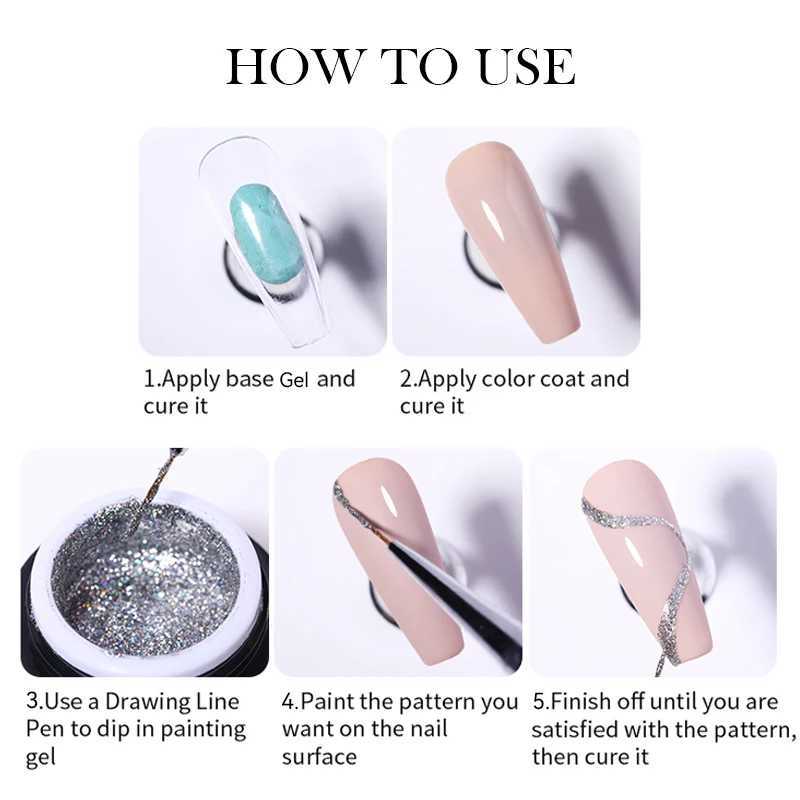 HOW TO USE

1.Apply base Gel and cure it

2.Apply color coat and cure it

3.Use a Drawing Line Pen to dip in painting gel

4.Paint the pattern you want on the nail surface

5.Finish off until you are satisfied with the pattern, then cure it