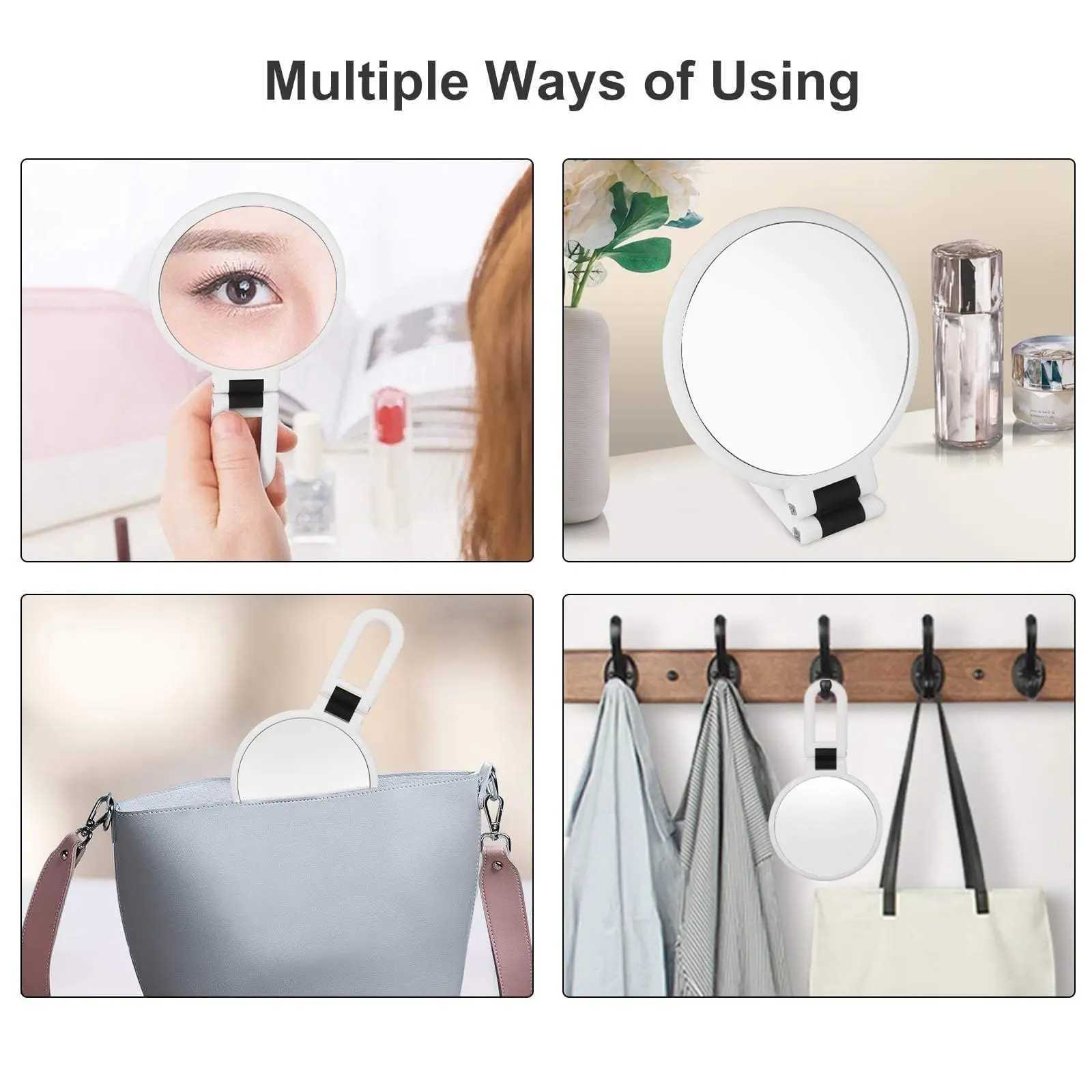 Multiple Ways of Using