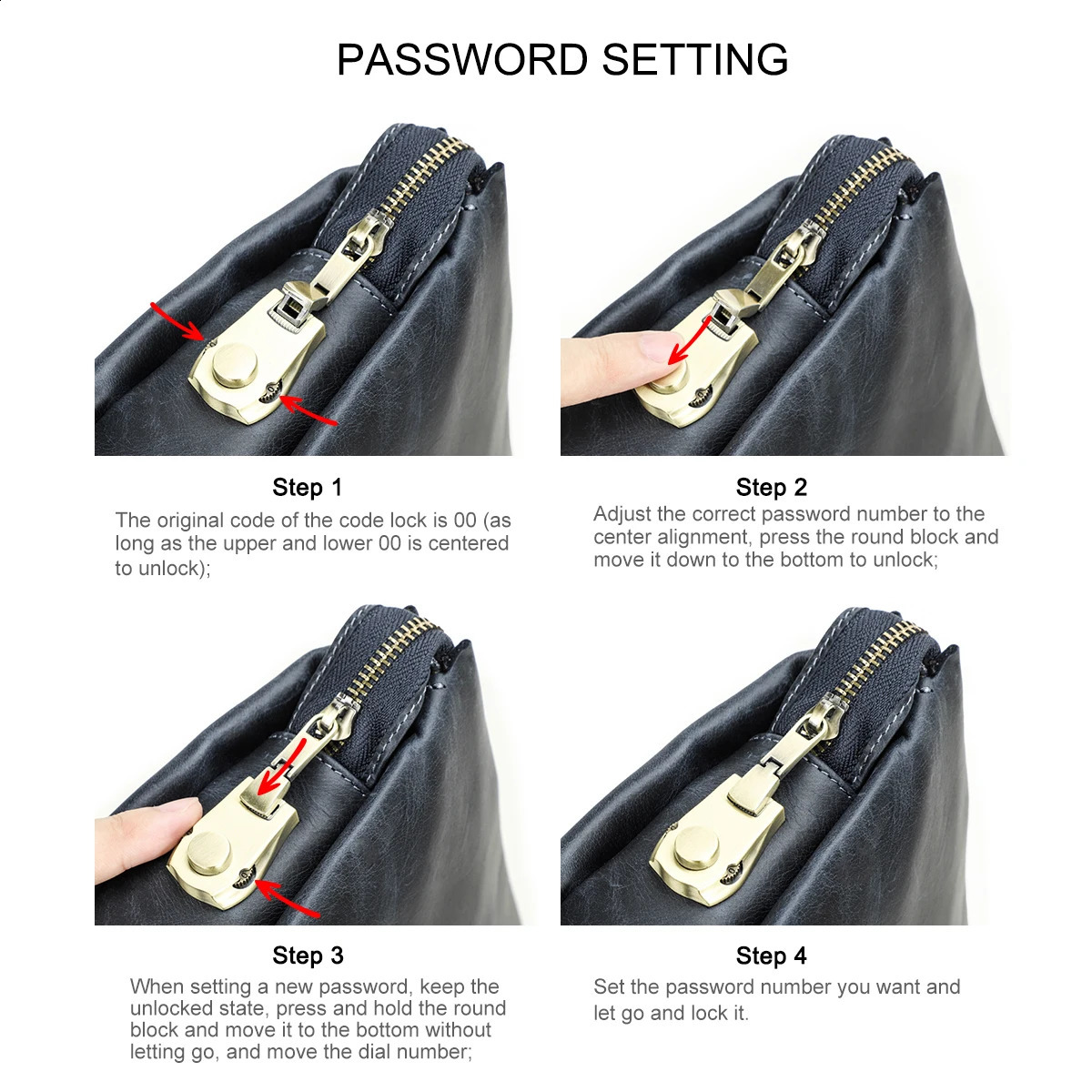 PASSWORD SETTING

Step 1

The original code of the code lock is 00 (as long as the upper and lower 00 is centered to unlock);

Step 2

Adjust the correct password number to the center alignment, press the round block and move it down to the bottom to unlock;

Step 3

When setting a new password, keep the unlocked state, press and hold the round block and move it to the bottom without letting go, and move the dial number;

Step 4

Set the password number you want and let go and lock it.